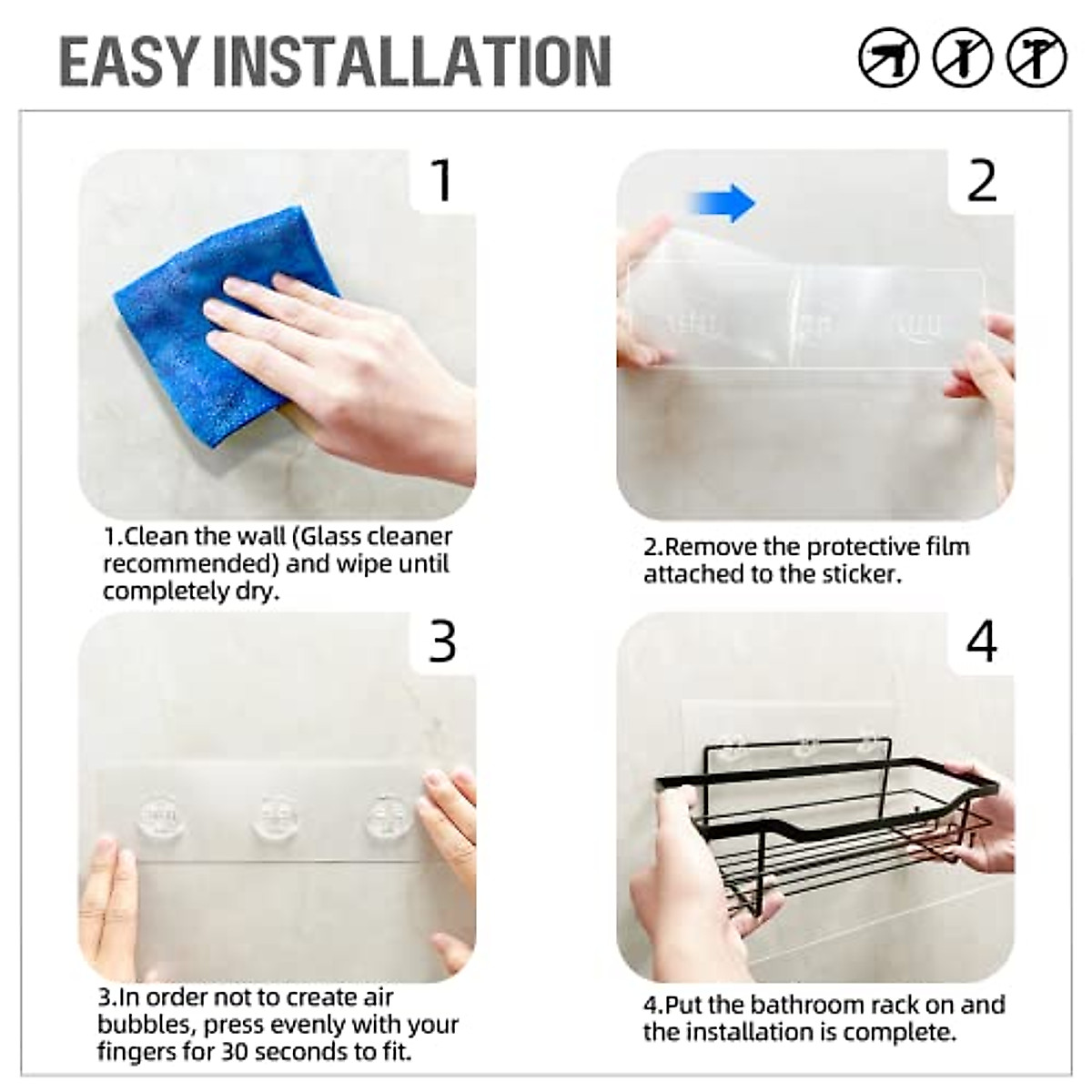 EASY INSTALLATION

1

1.Clean the wall (Glass cleaner recommended) and wipe until completely dry.

2

2.Remove the protective film attached to the sticker.

3

3.In order not to create air bubbles, press evenly with your fingers for 30 seconds to fit.

4

4.Put the bathroom rack on and the installation is complete.