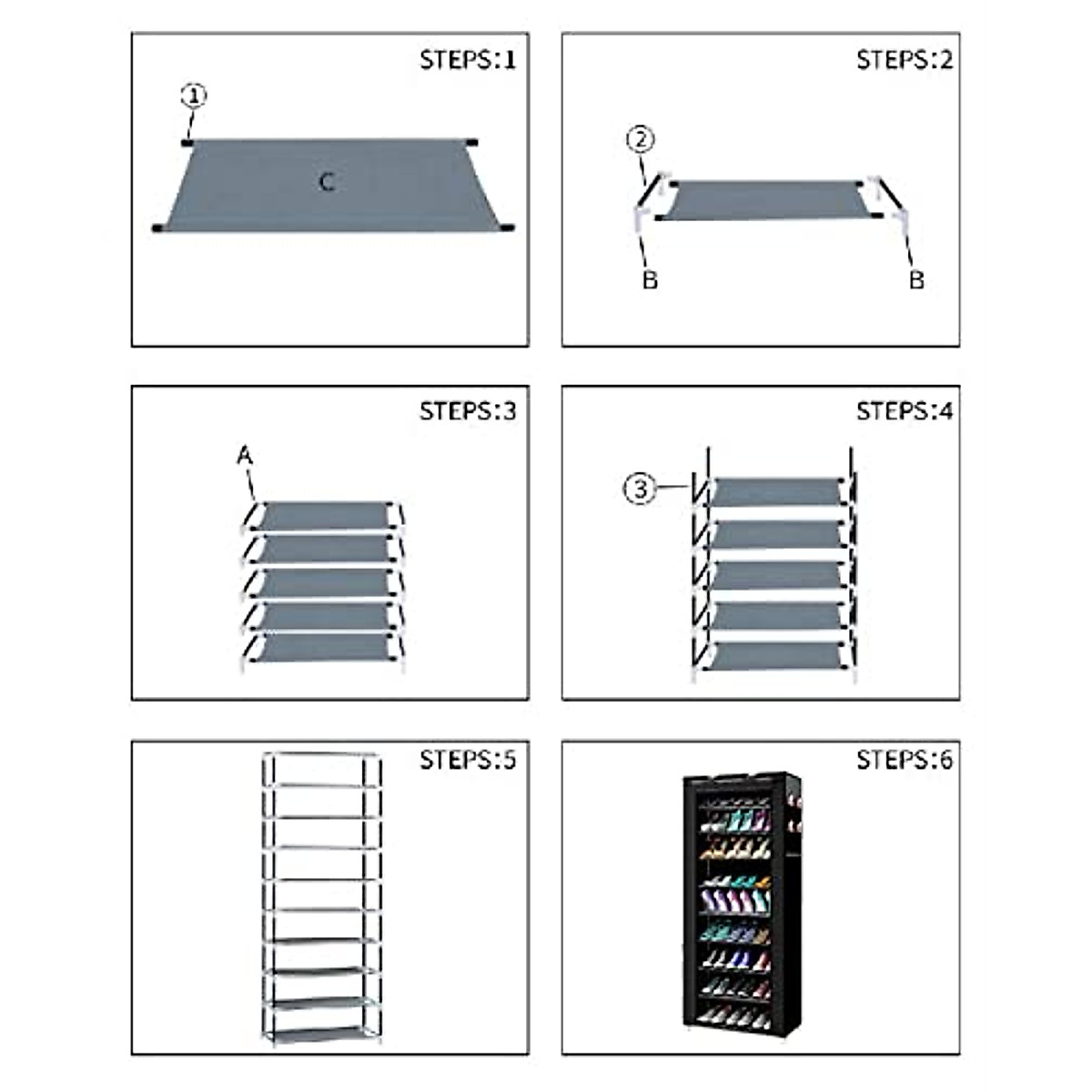 STEPS:1

①

C

STEPS:2

②

B

B

STEPS:3

A

STEPS:4

③

STEPS:5

STEPS:6