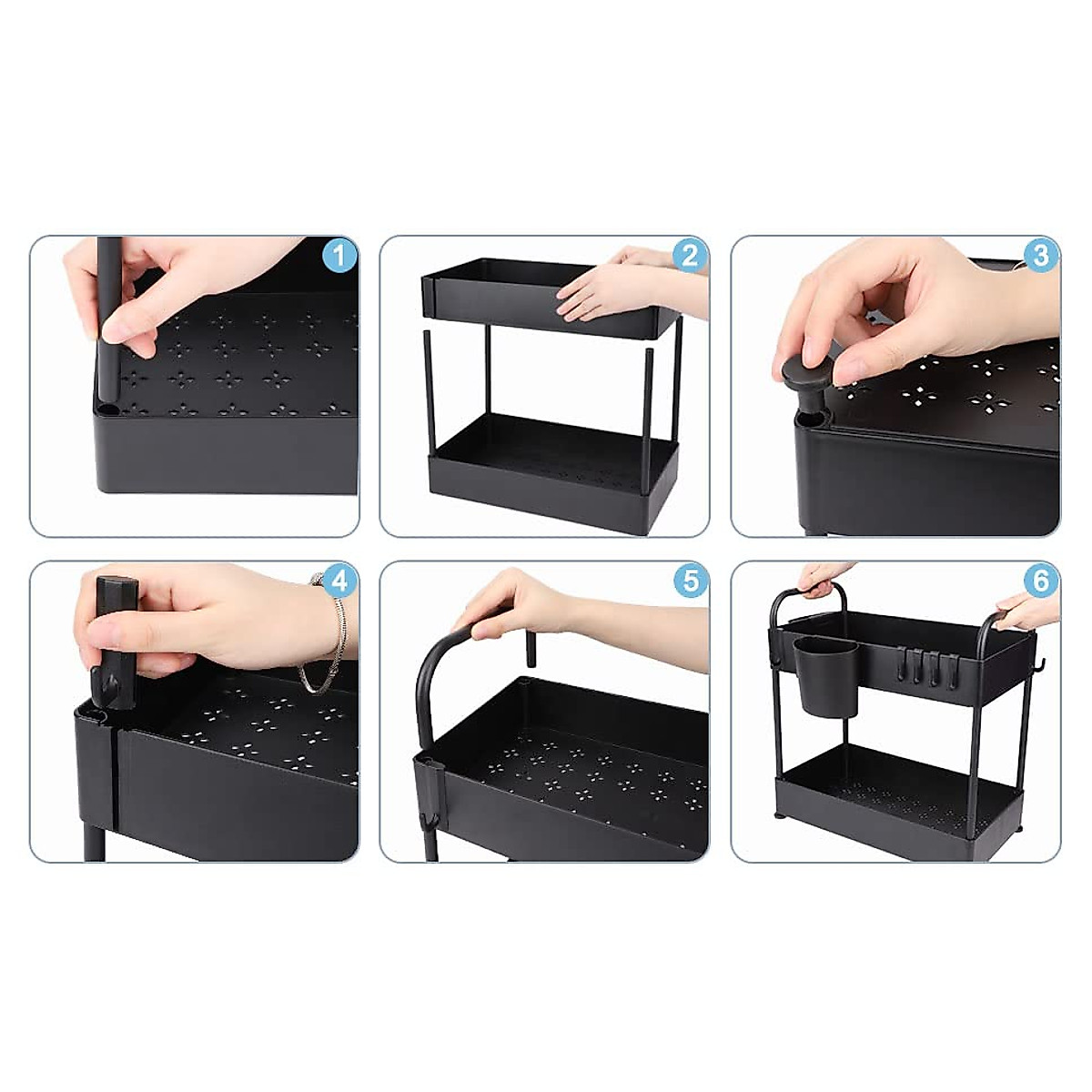 1

2

3

4

5

6