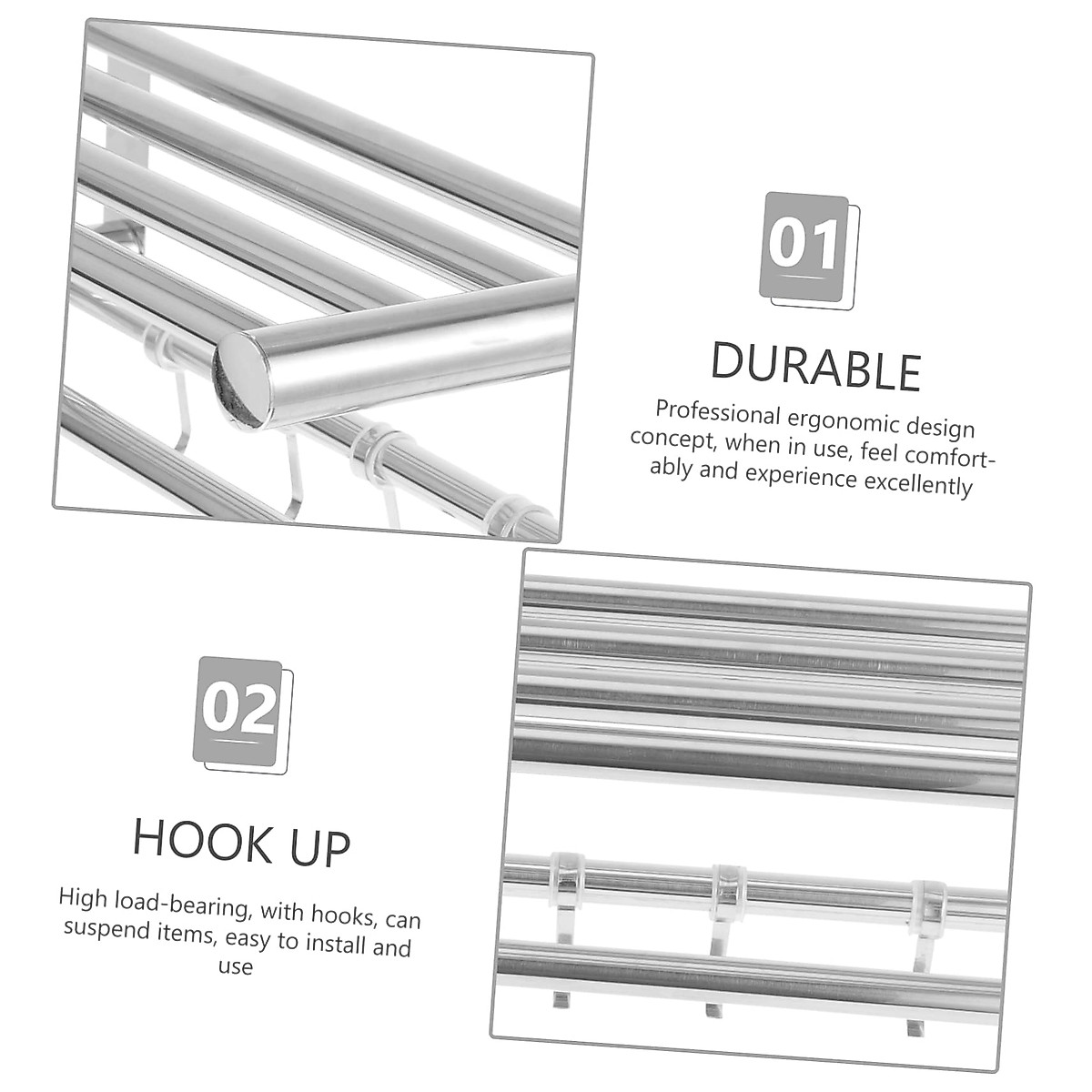 01

DURABLE

Professional ergonomic design concept, when in use, feel comfortably and experience excellently

02

HOOK UP

High load-bearing, with hooks, can suspend items, easy to install and use