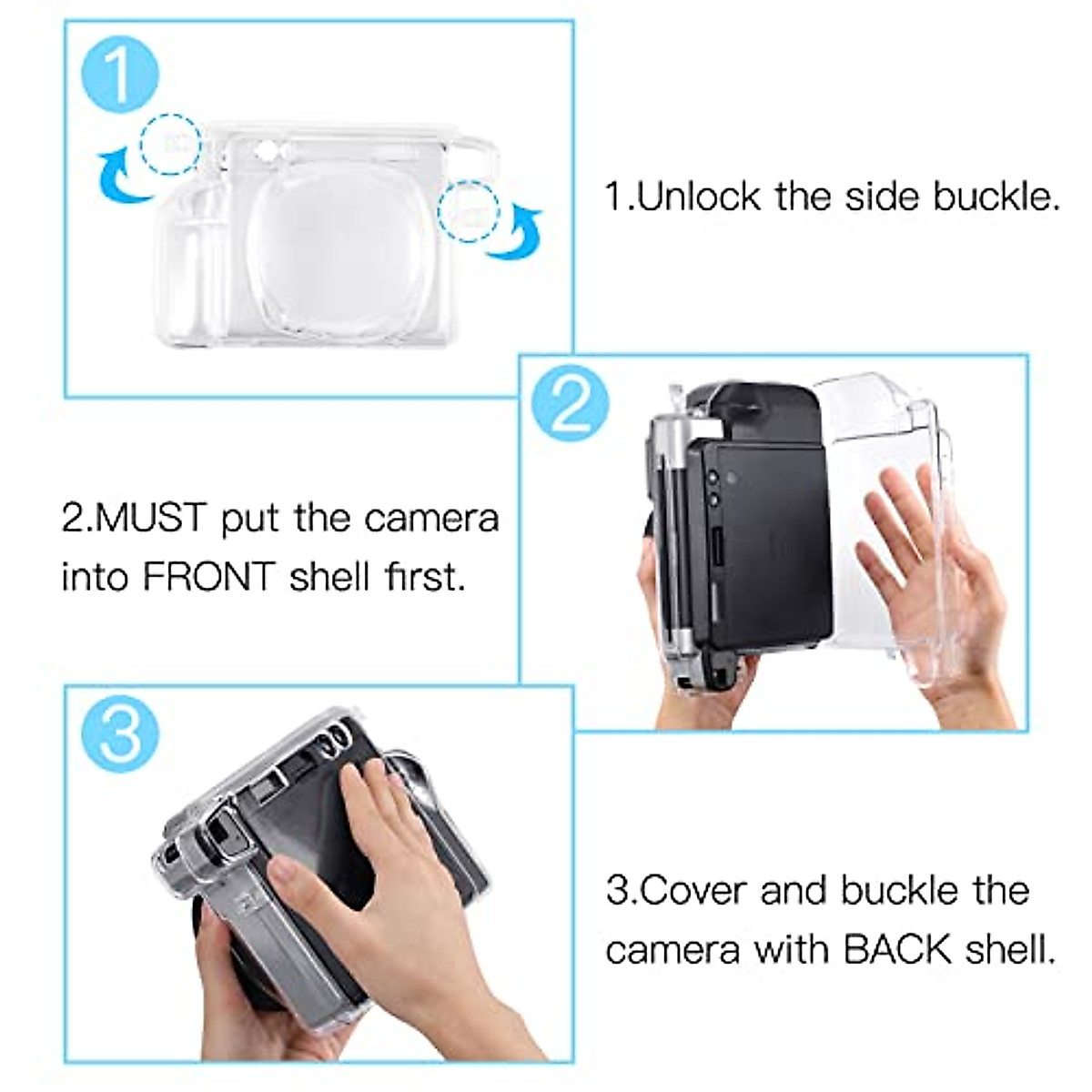 1

1.Unlock the side buckle.

2

2.MUST put the camera into FRONT shell first.

3

3.Cover and buckle the camera with BACK shell.