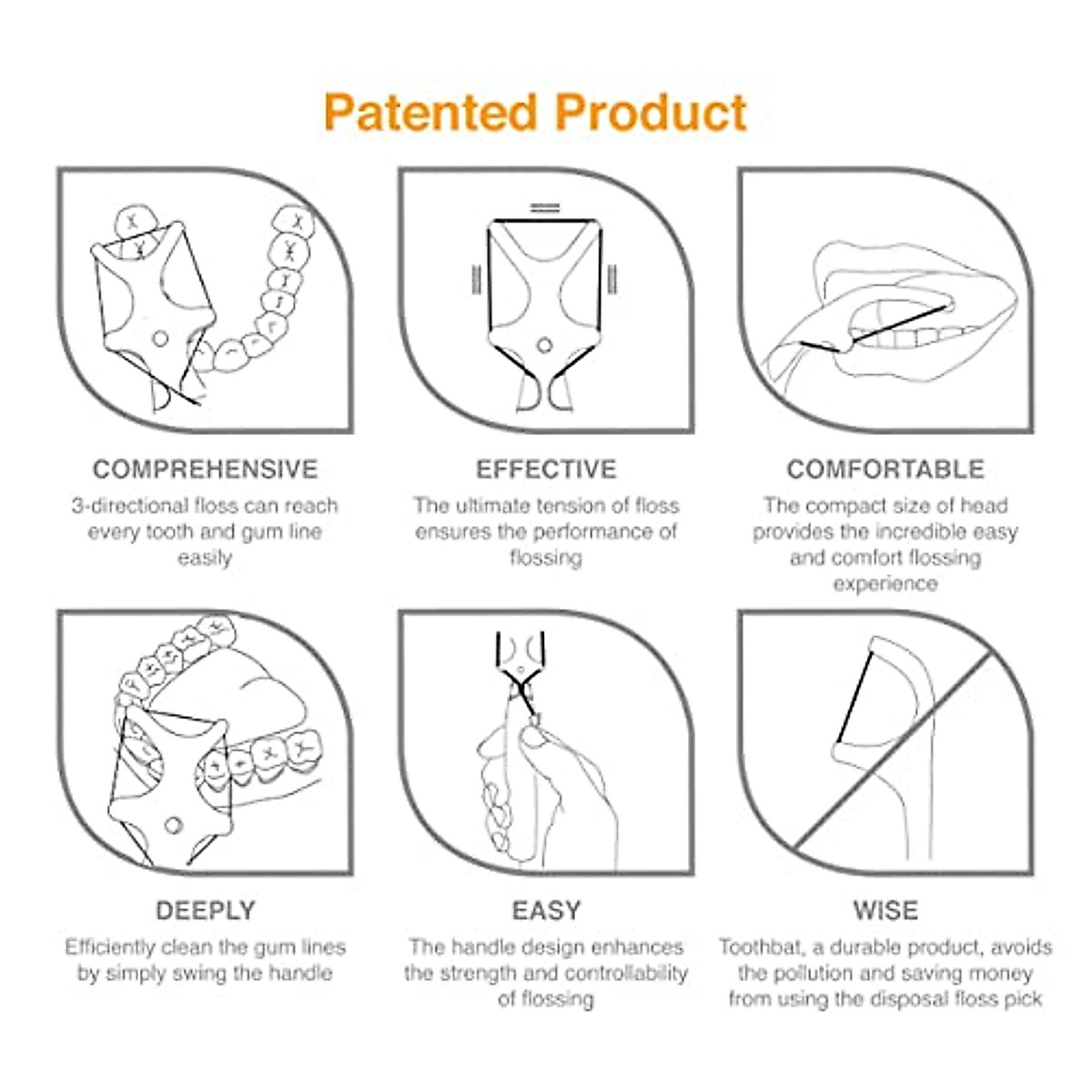 Patented Product

COMPREHENSIVE
3-directional floss can reach every tooth and gum line easily

EFFECTIVE
The ultimate tension of floss ensures the performance of flossing

COMFORTABLE
The compact size of head provides the incredible easy and comfort flossing experience

DEEPLY
Efficiently clean the gum lines by simply swing the handle

EASY
The handle design enhances the strength and controllability of flossing

WISE
Toothbat, a durable product, avoids the pollution and saving money from using the disposal floss pick