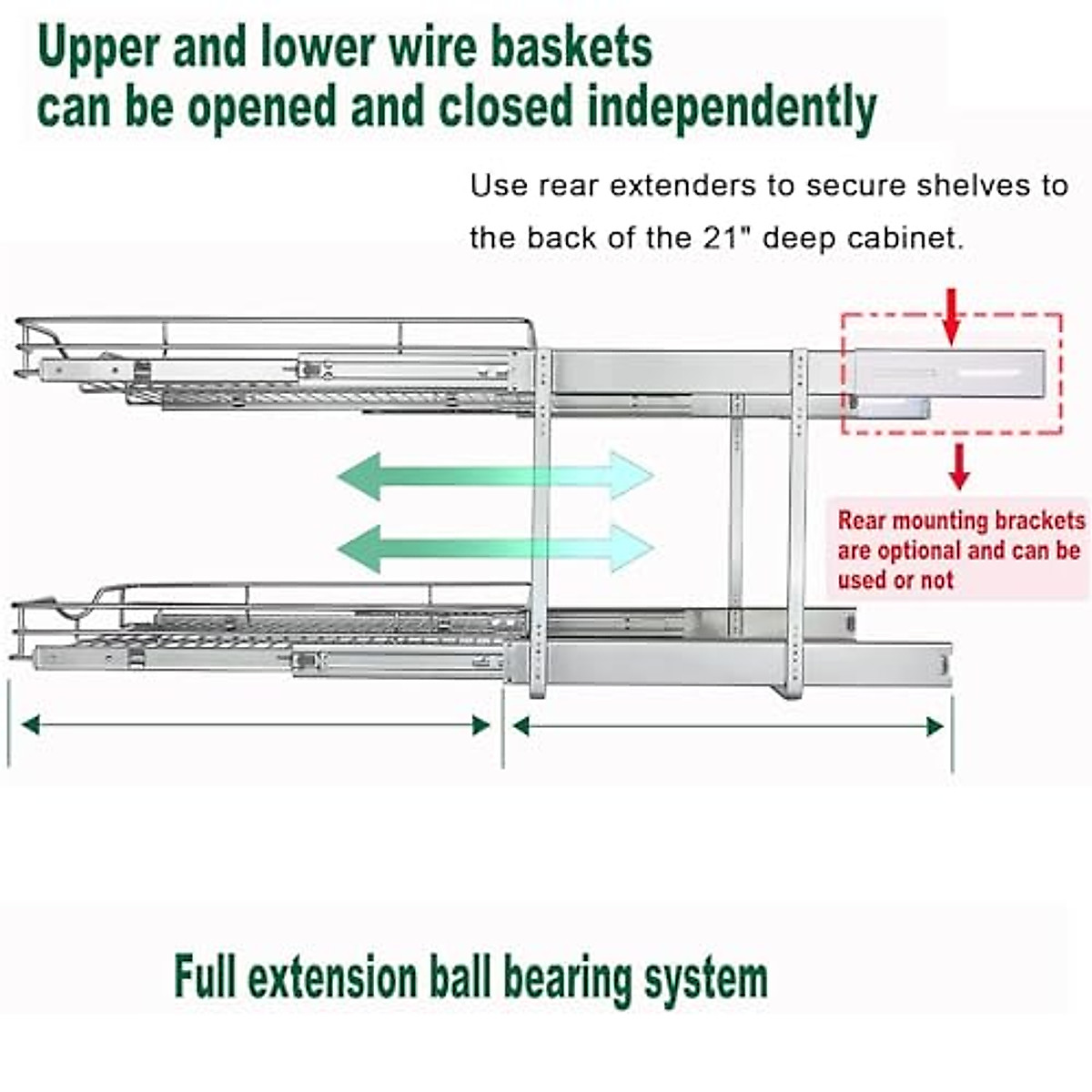 Upper and lower wire baskets can be opened and closed independently

Use rear extenders to secure shelves to the back of the 21" deep cabinet.

Rear mounting brackets are optional and can be used or not

Full extension ball bearing system