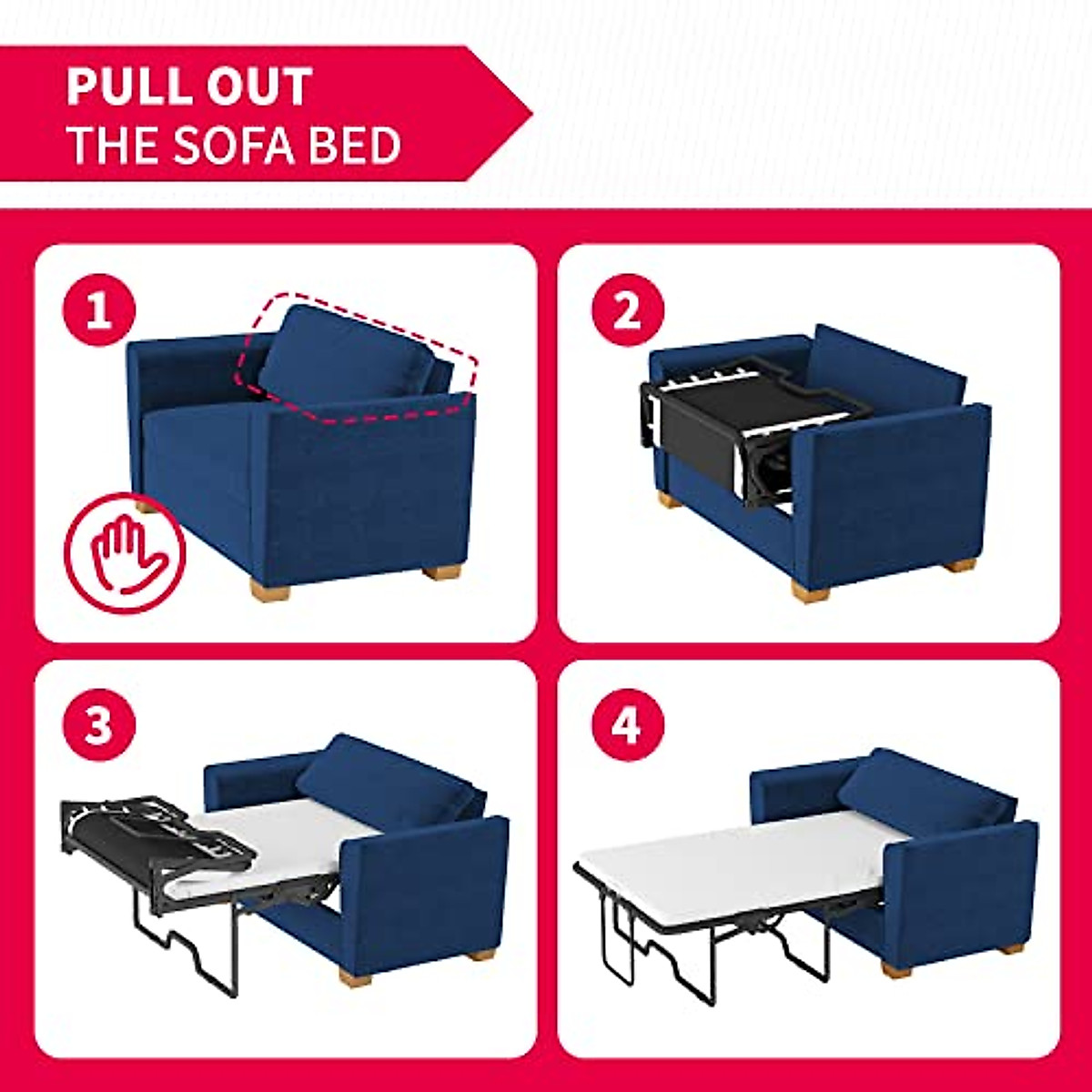 PULL OUT
THE SOFA BED

1

2

3

4