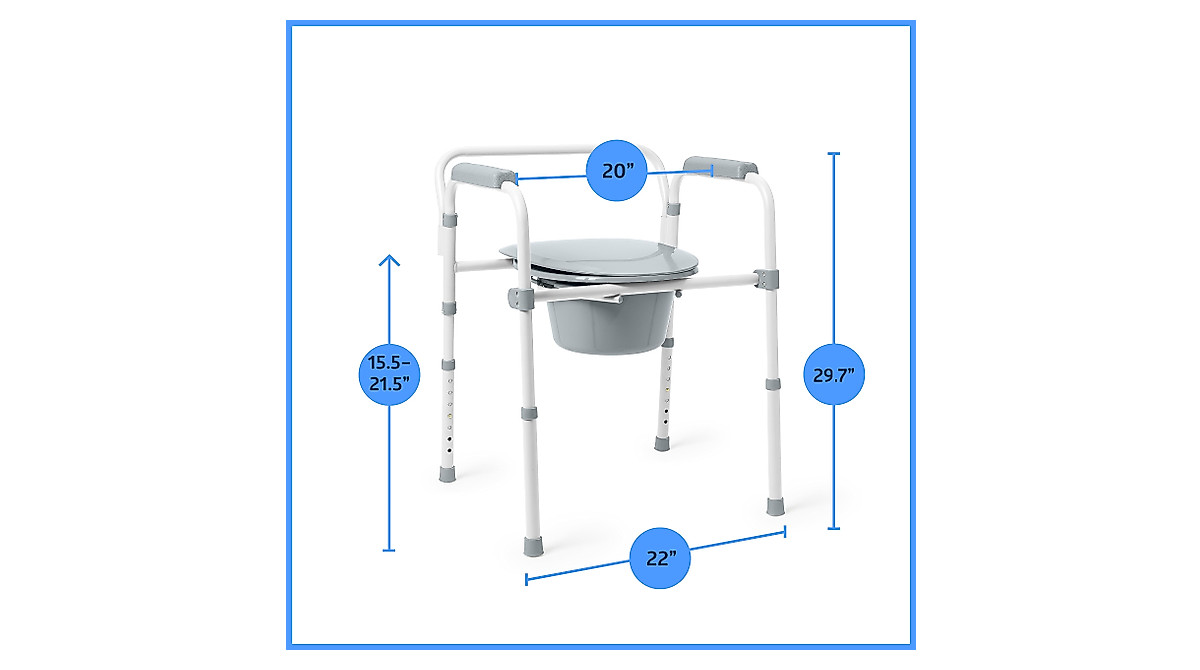 20"

15.5–21.5"

29.7"

22"