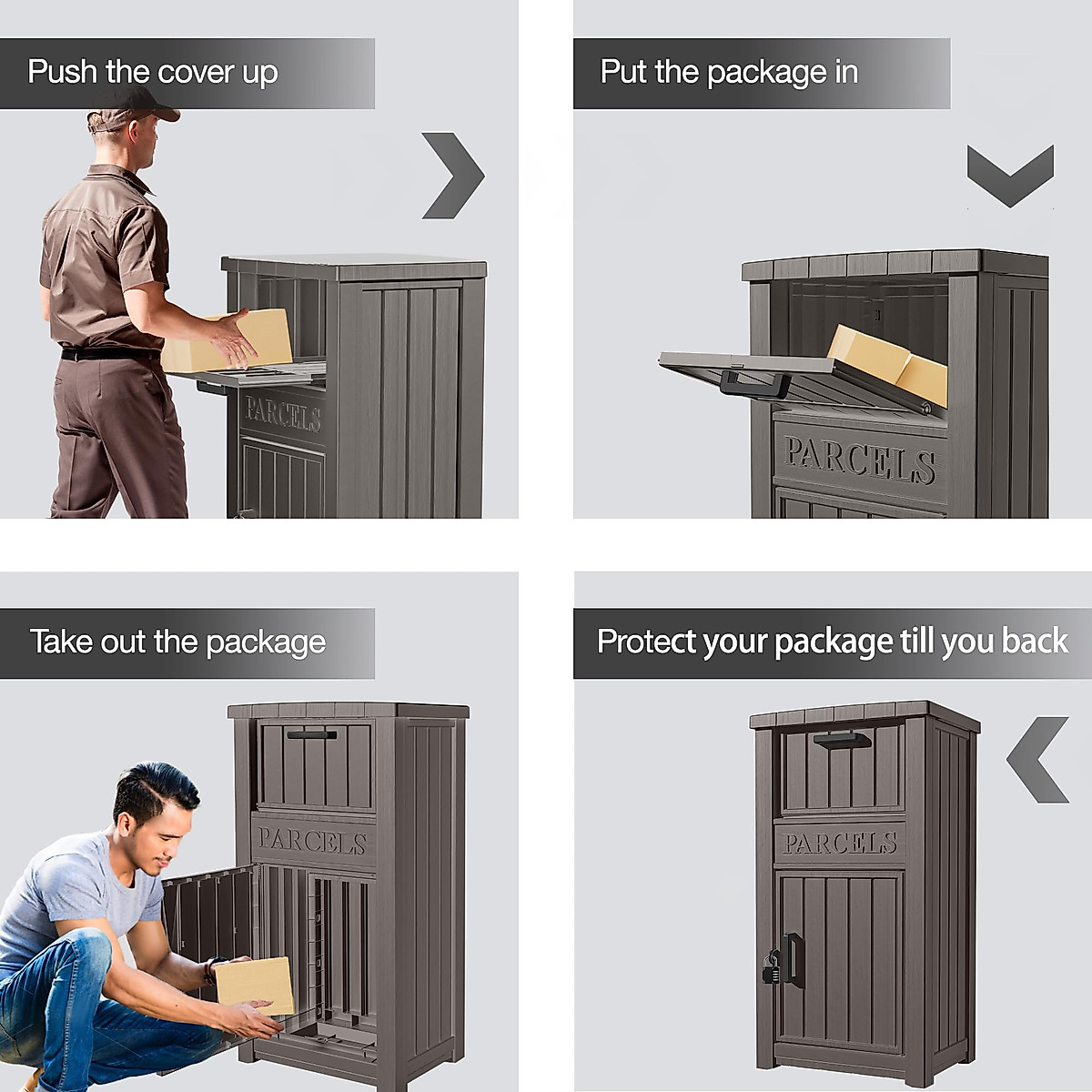 Push the cover up

PARCELS

Put the package in

PARCELS

Take out the package

PARCELS

Protect your package till you back

PARCELS