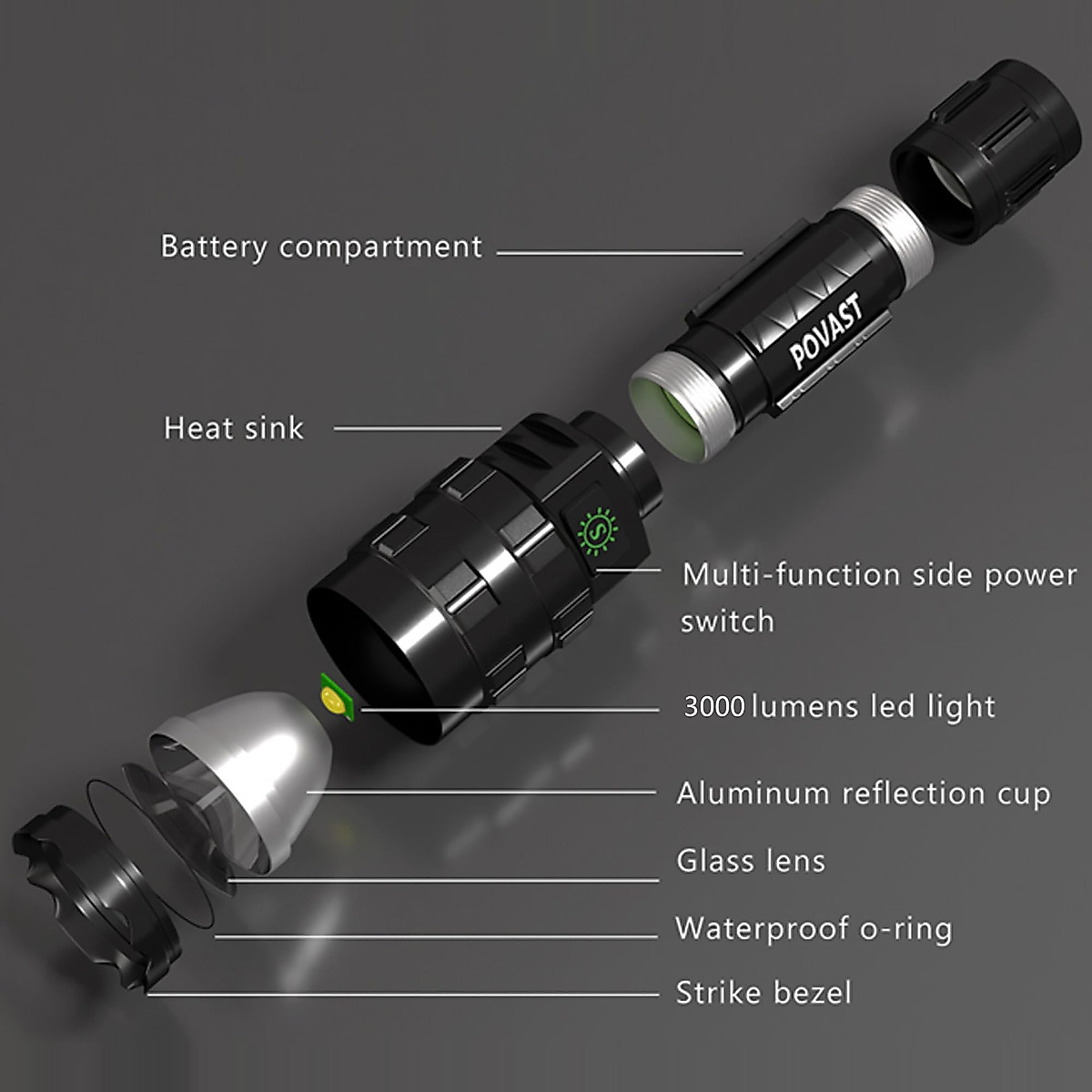 Battery compartment

POVAST

Heat sink

S

Multi-function side power switch

3000 lumens led light

Aluminum reflection cup

Glass lens

Waterproof o-ring

Strike bezel