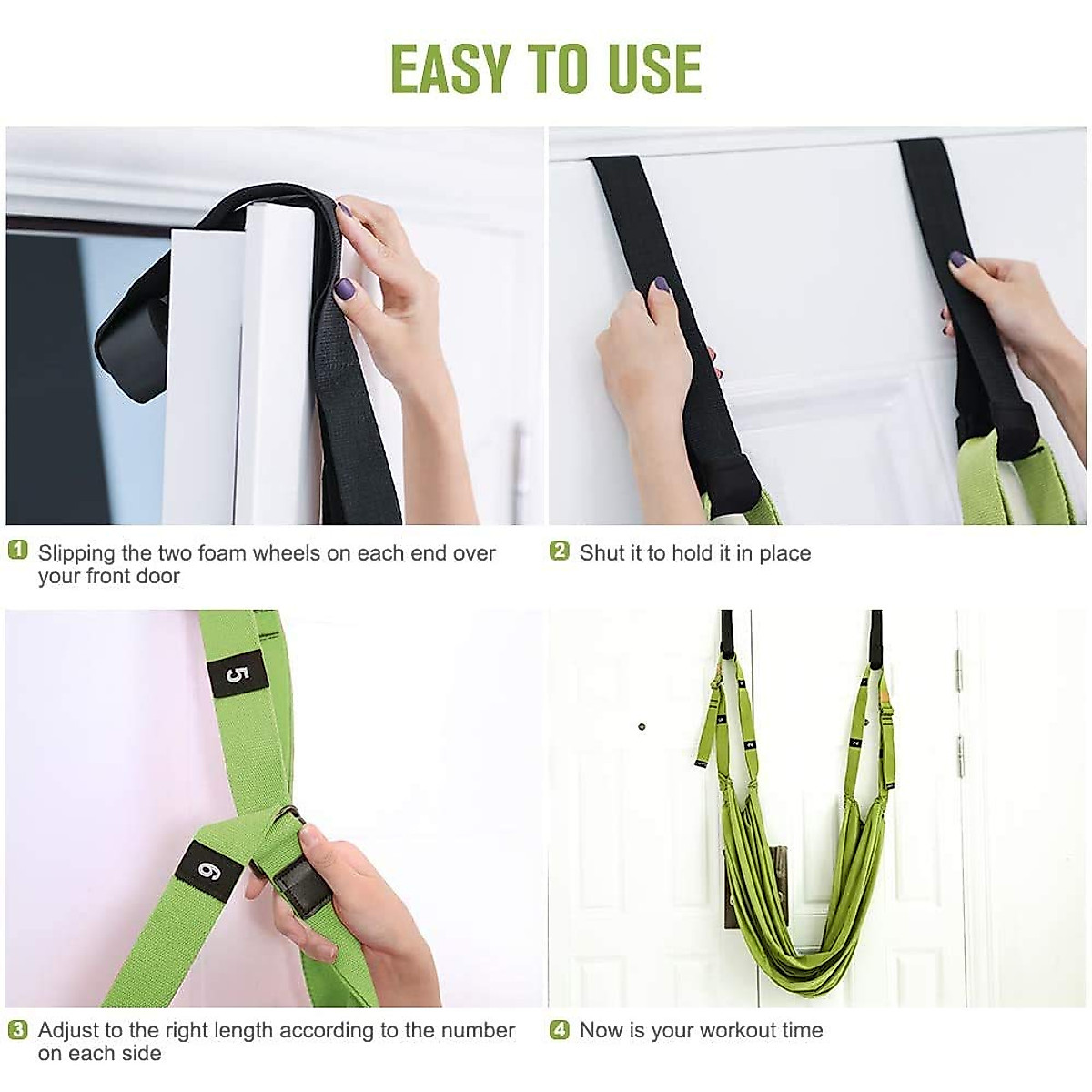 EASY TO USE

1 Slipping the two foam wheels on each end over your front door

2 Shut it to hold it in place

5

6

3 Adjust to the right length according to the number on each side

4 Now is your workout time