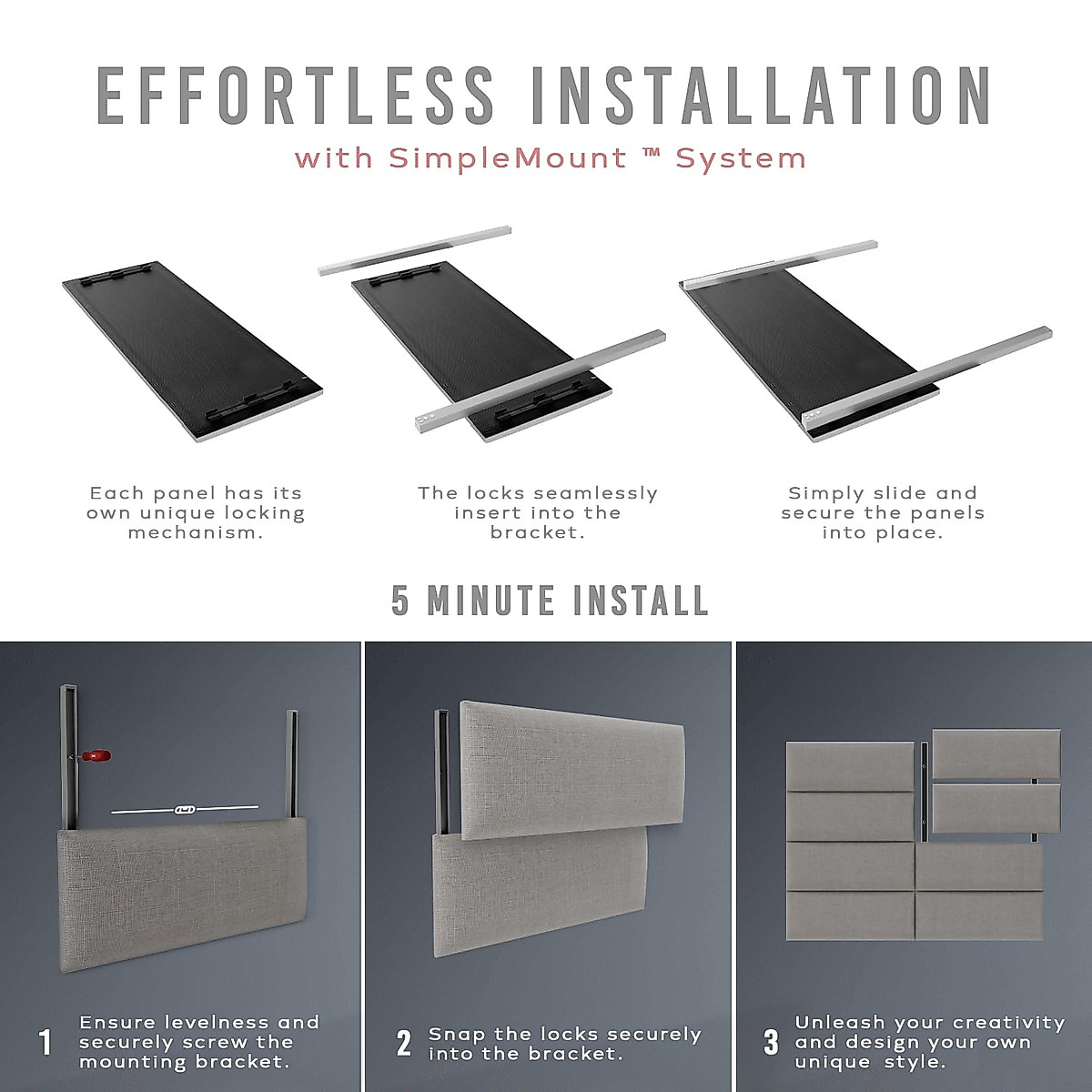 EFFORTLESS INSTALLATION

with SimpleMount ™ System

Each panel has its own unique locking mechanism.

The locks seamlessly insert into the bracket.

Simply slide and secure the panels into place.

5 MINUTE INSTALL

1 Ensure levelness and securely screw the mounting bracket.

2 Snap the locks securely into the bracket.

3 Unleash your creativity and design your own unique style.