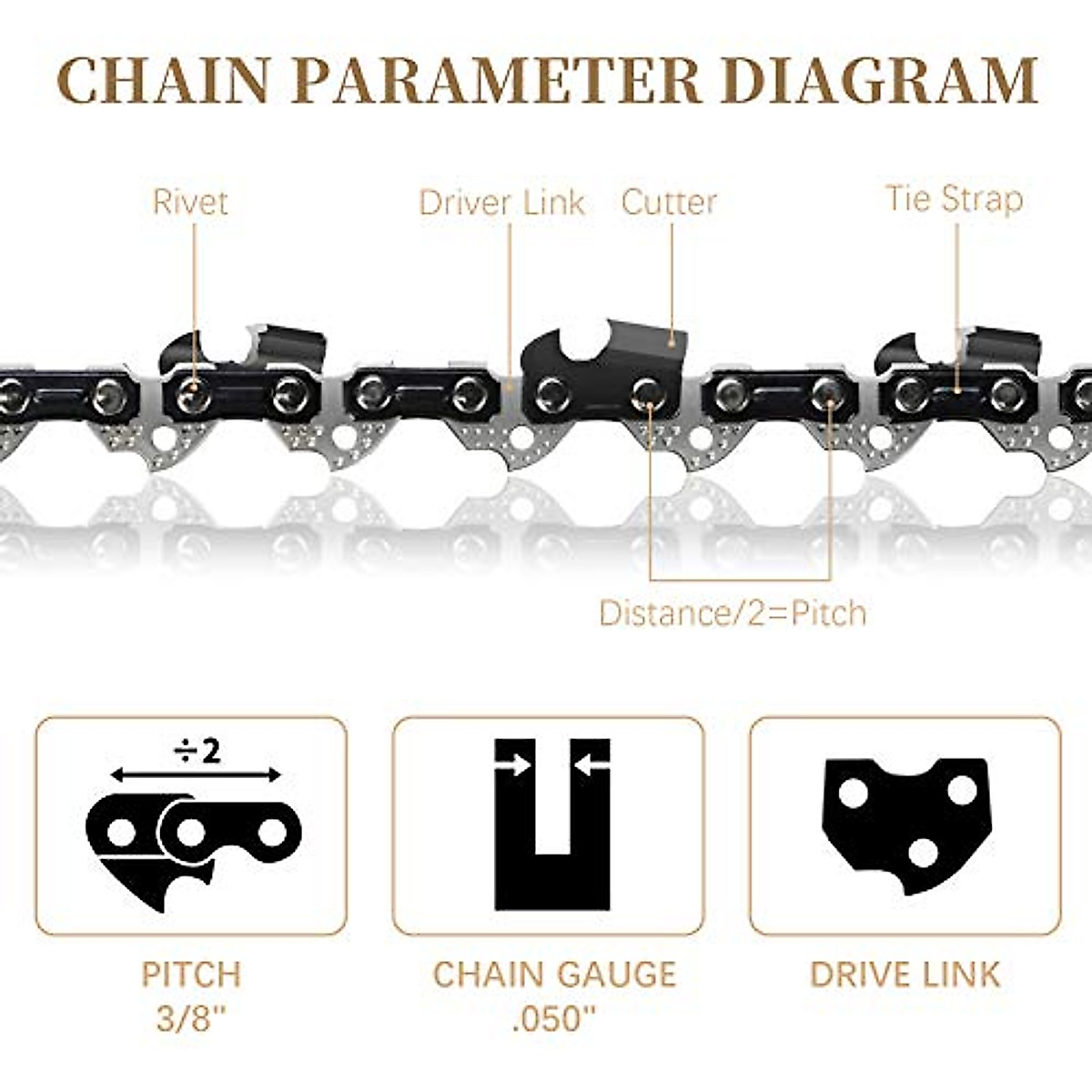 CHAIN PARAMETER DIAGRAM

Rivet

Driver Link

Cutter

Tie Strap

Distance/2=Pitch

÷2

PITCH
3/8''

CHAIN GAUGE
.050''

DRIVE LINK