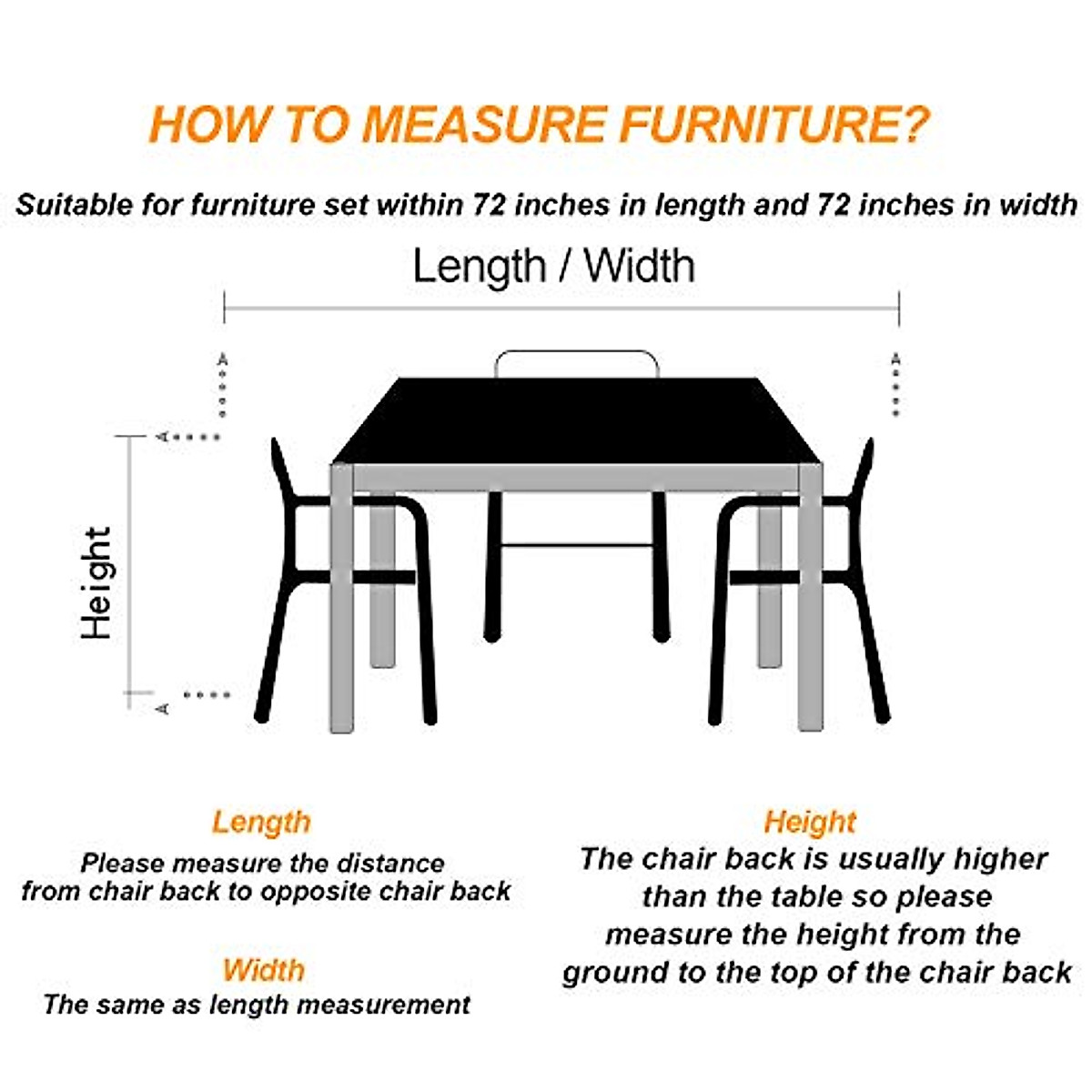 HOW TO MEASURE FURNITURE?

Suitable for furniture set within 72 inches in length and 72 inches in width

Length / Width

Height

Length
Please measure the distance from chair back to opposite chair back

Width
The same as length measurement

Height
The chair back is usually higher than the table so please measure the height from the ground to the top of the chair back