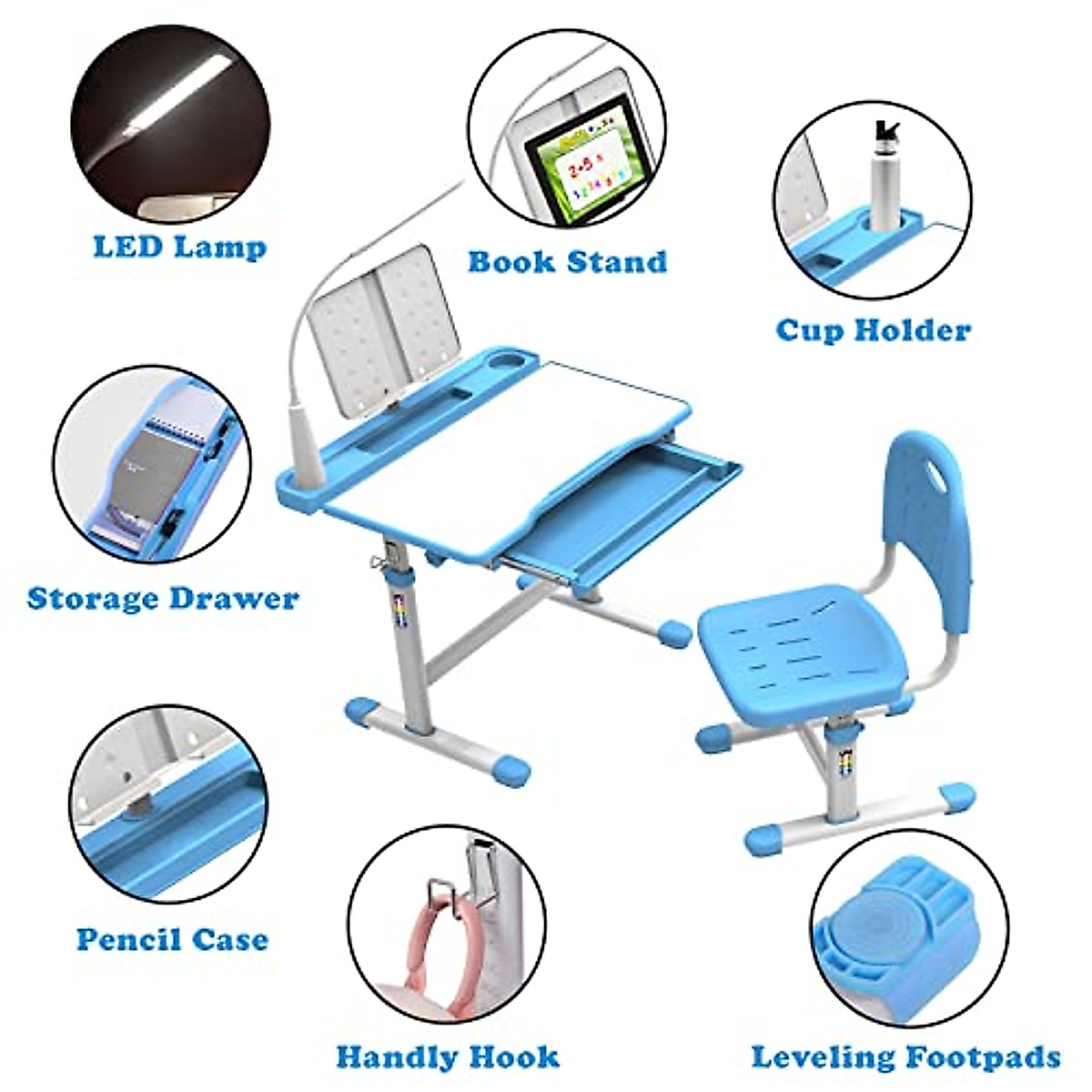 LED Lamp

Book Stand

Cup Holder

Storage Drawer

Pencil Case

Handly Hook

Leveling Footpads