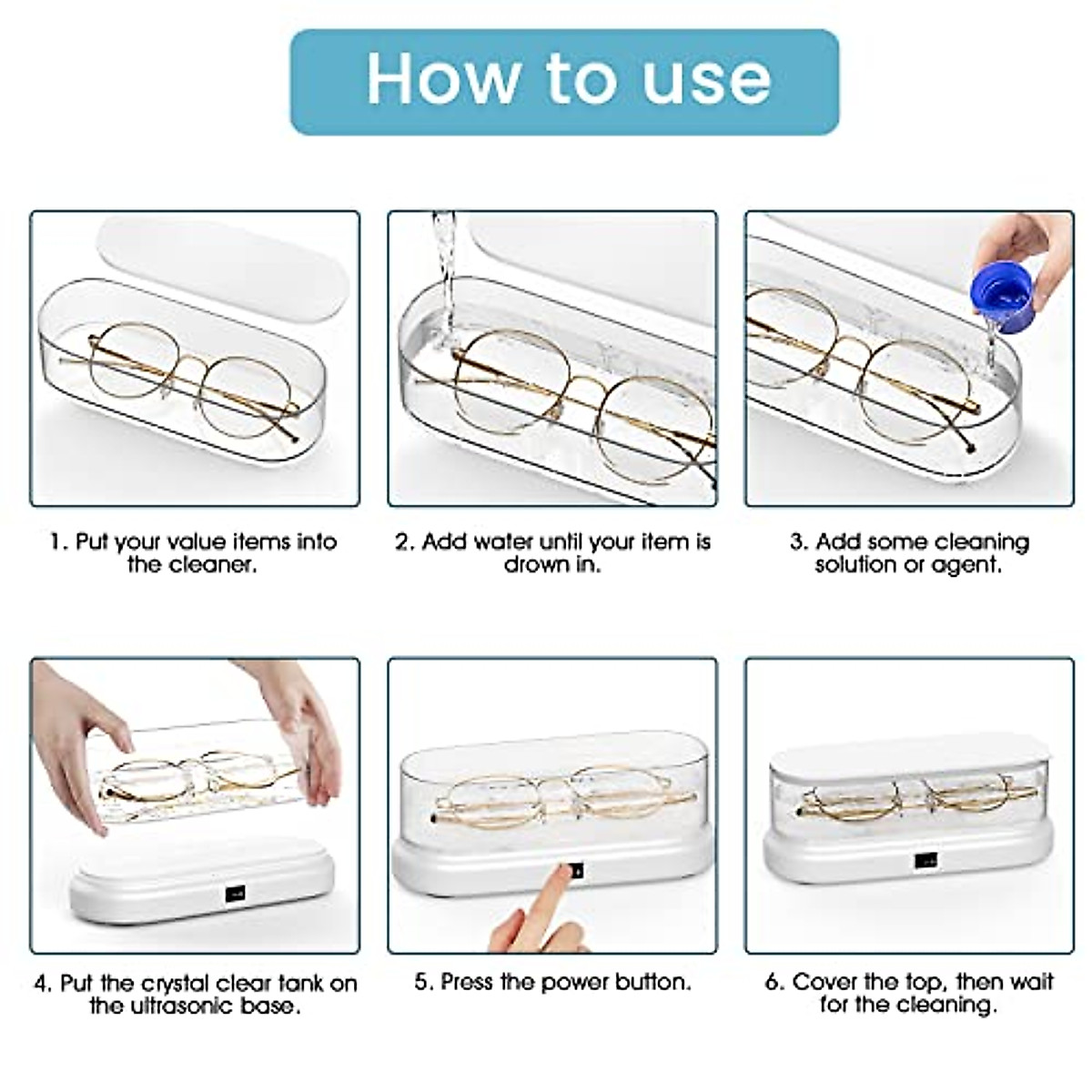 How to use

1. Put your value items into the cleaner.

2. Add water until your item is drown in.

3. Add some cleaning solution or agent.

4. Put the crystal clear tank on the ultrasonic base.

5. Press the power button.

6. Cover the top, then wait for the cleaning.