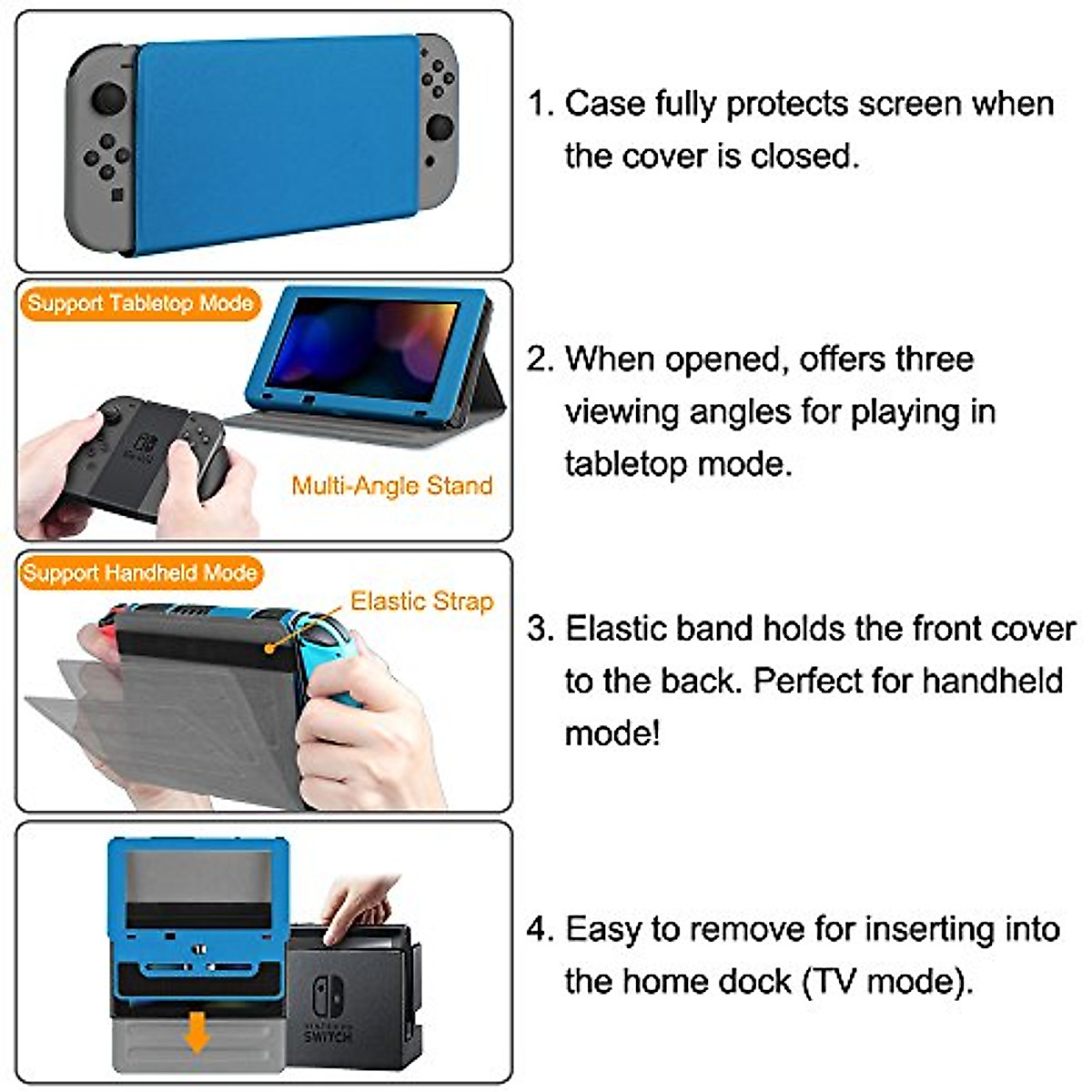 1. Case fully protects screen when the cover is closed.

Support Tabletop Mode

Multi-Angle Stand

2. When opened, offers three viewing angles for playing in tabletop mode.

Support Handheld Mode

Elastic Strap

3. Elastic band holds the front cover to the back. Perfect for handheld mode!

NINTENDO SWITCH

4. Easy to remove for inserting into the home dock (TV mode).