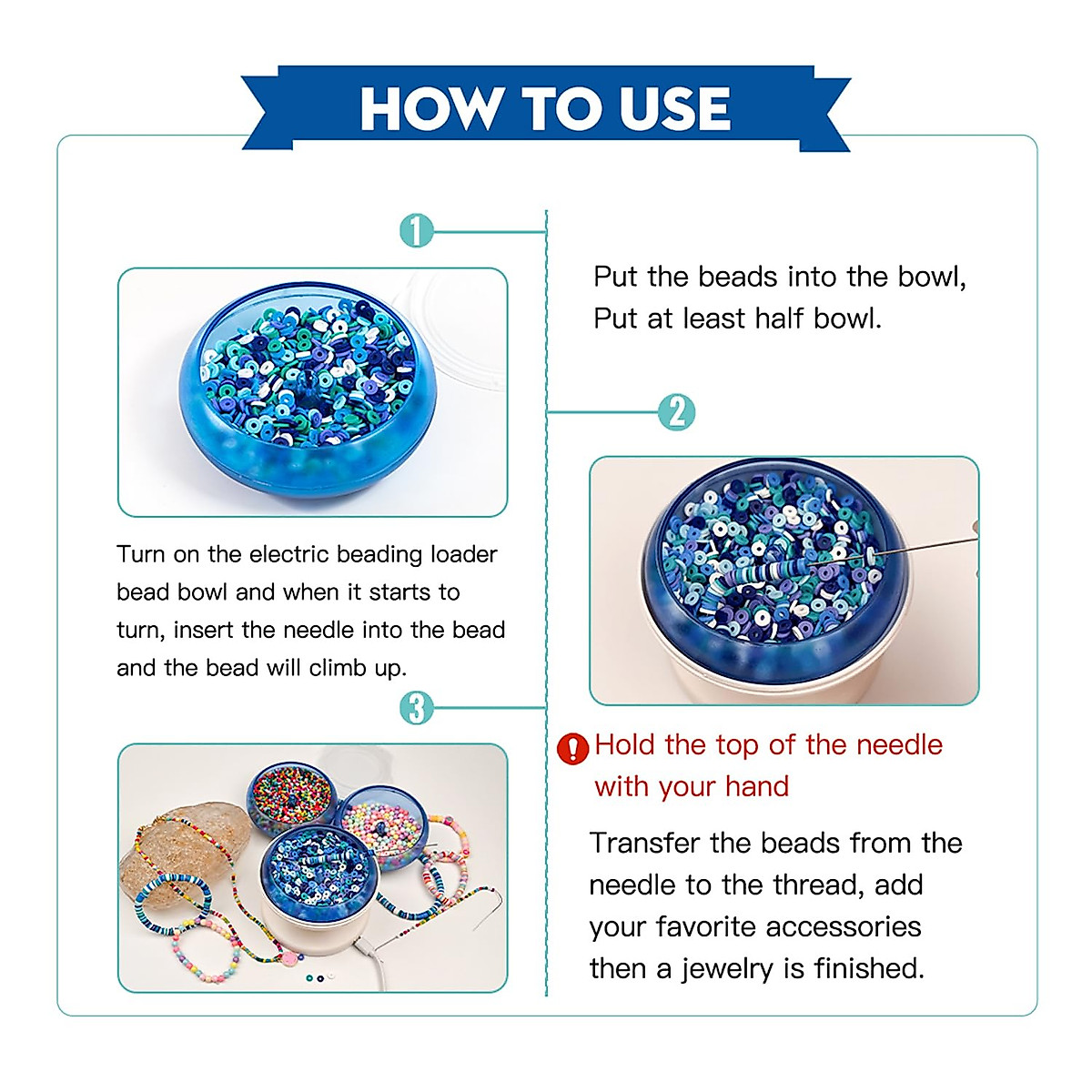 HOW TO USE

1

Put the beads into the bowl, Put at least half bowl.

2

Turn on the electric beading loader bead bowl and when it starts to turn, insert the needle into the bead and the bead will climb up.

3

Hold the top of the needle with your hand

Transfer the beads from the needle to the thread, add your favorite accessories then a jewelry is finished.