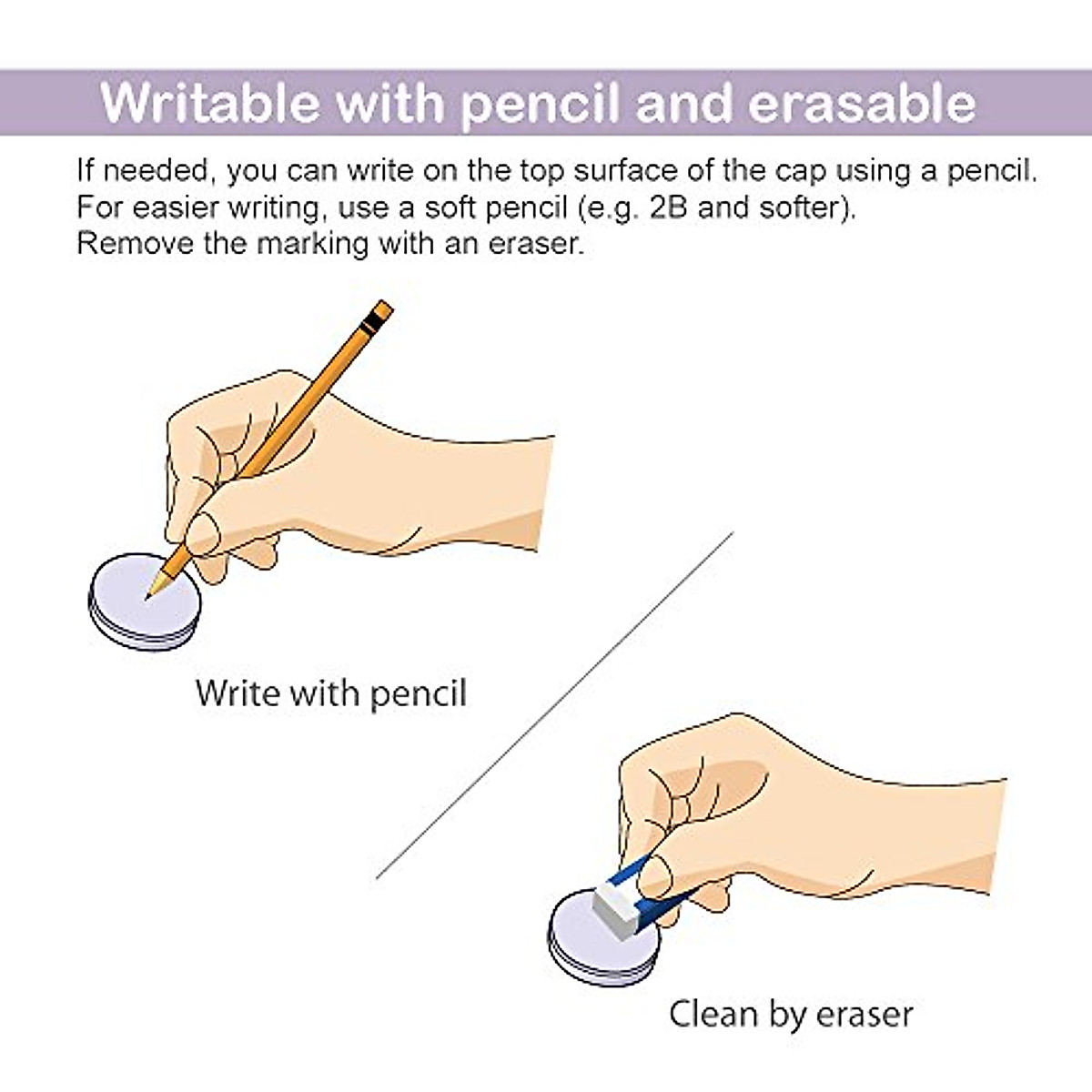 Writable with pencil and erasable

If needed, you can write on the top surface of the cap using a pencil. For easier writing, use a soft pencil (e.g. 2B and softer). Remove the marking with an eraser.

Write with pencil

Clean by eraser