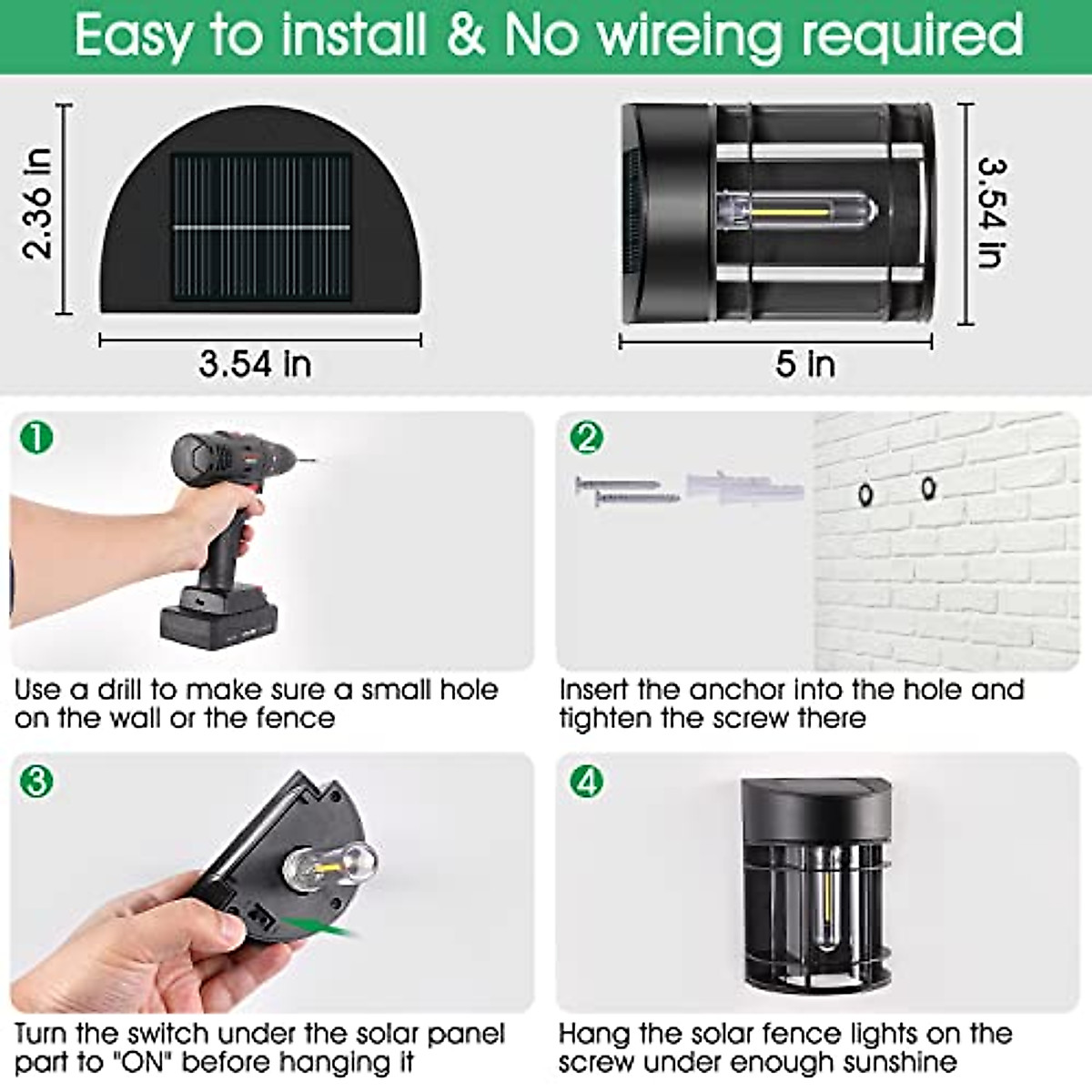 Easy to install & No wireing required

2.36 in

3.54 in

3.54 in

5 in

1

Use a drill to make sure a small hole on the wall or the fence

2

Insert the anchor into the hole and tighten the screw there

3

Turn the switch under the solar panel part to "ON" before hanging it

4

Hang the solar fence lights on the screw under enough sunshine