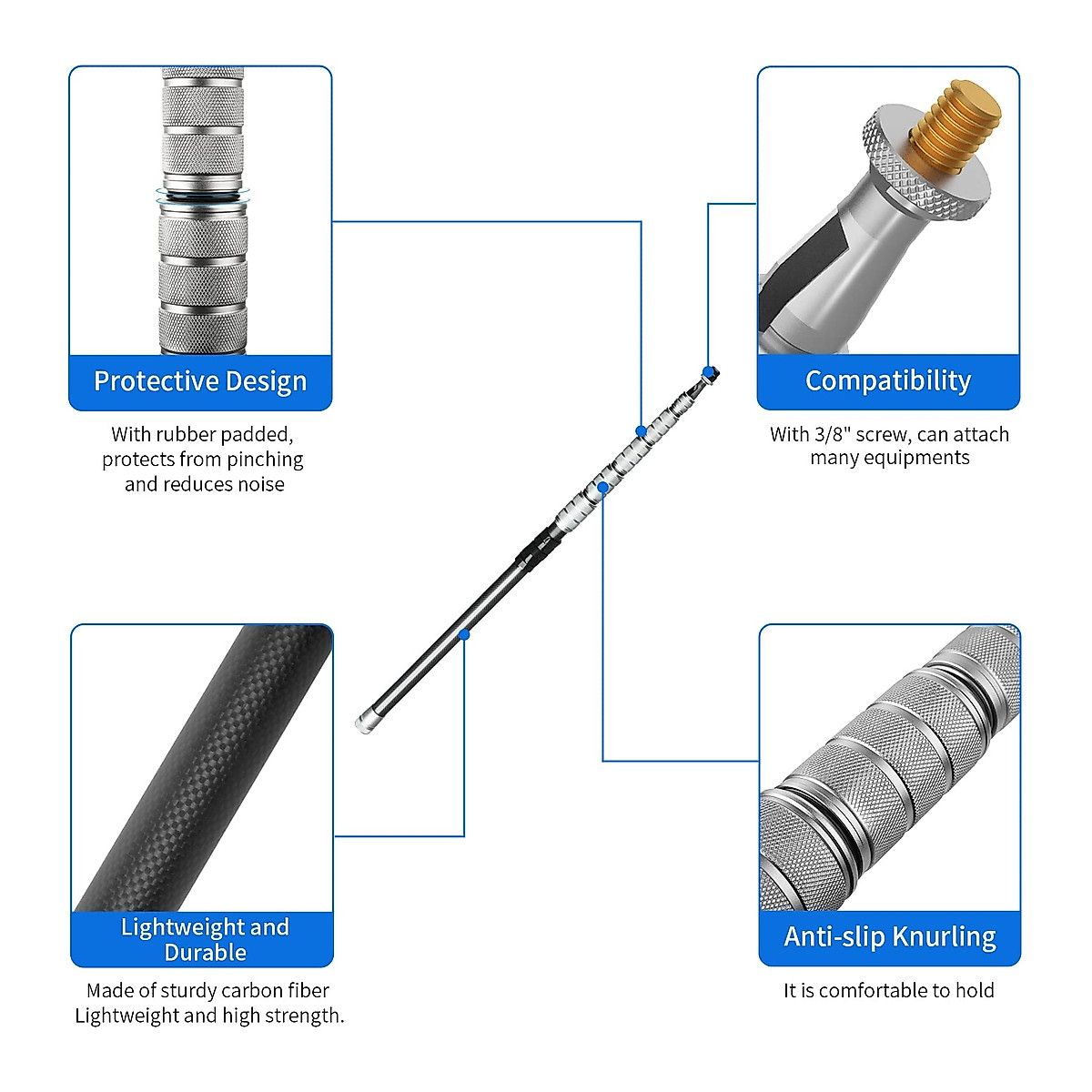 Protective Design

With rubber padded, protects from pinching and reduces noise

Compatibility

With 3/8" screw, can attach many equipments

Lightweight and Durable

Made of sturdy carbon fiber Lightweight and high strength.

Anti-slip Knurling

It is comfortable to hold