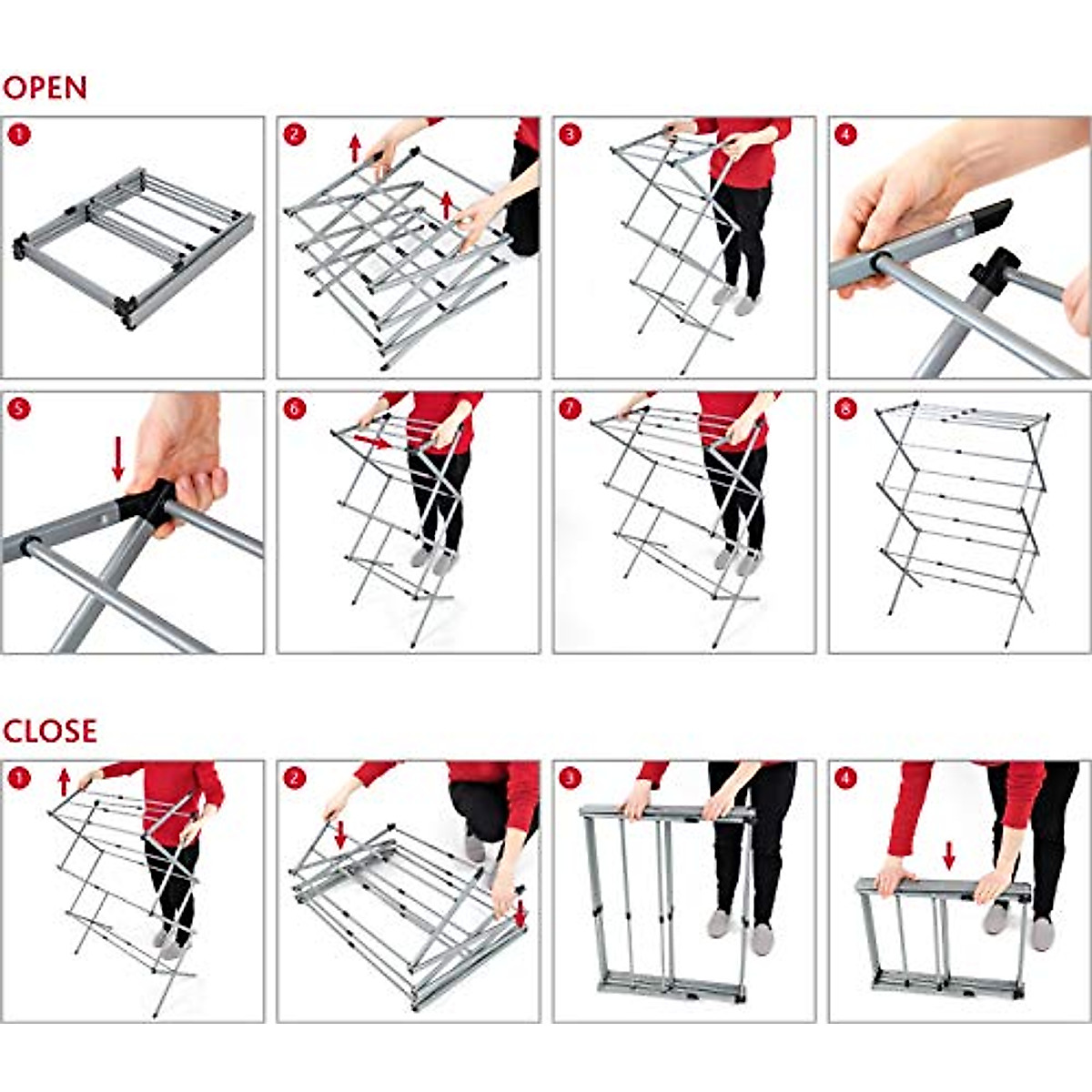 OPEN

1

2

3

4

5

6

7

8

CLOSE

1

2

3

4