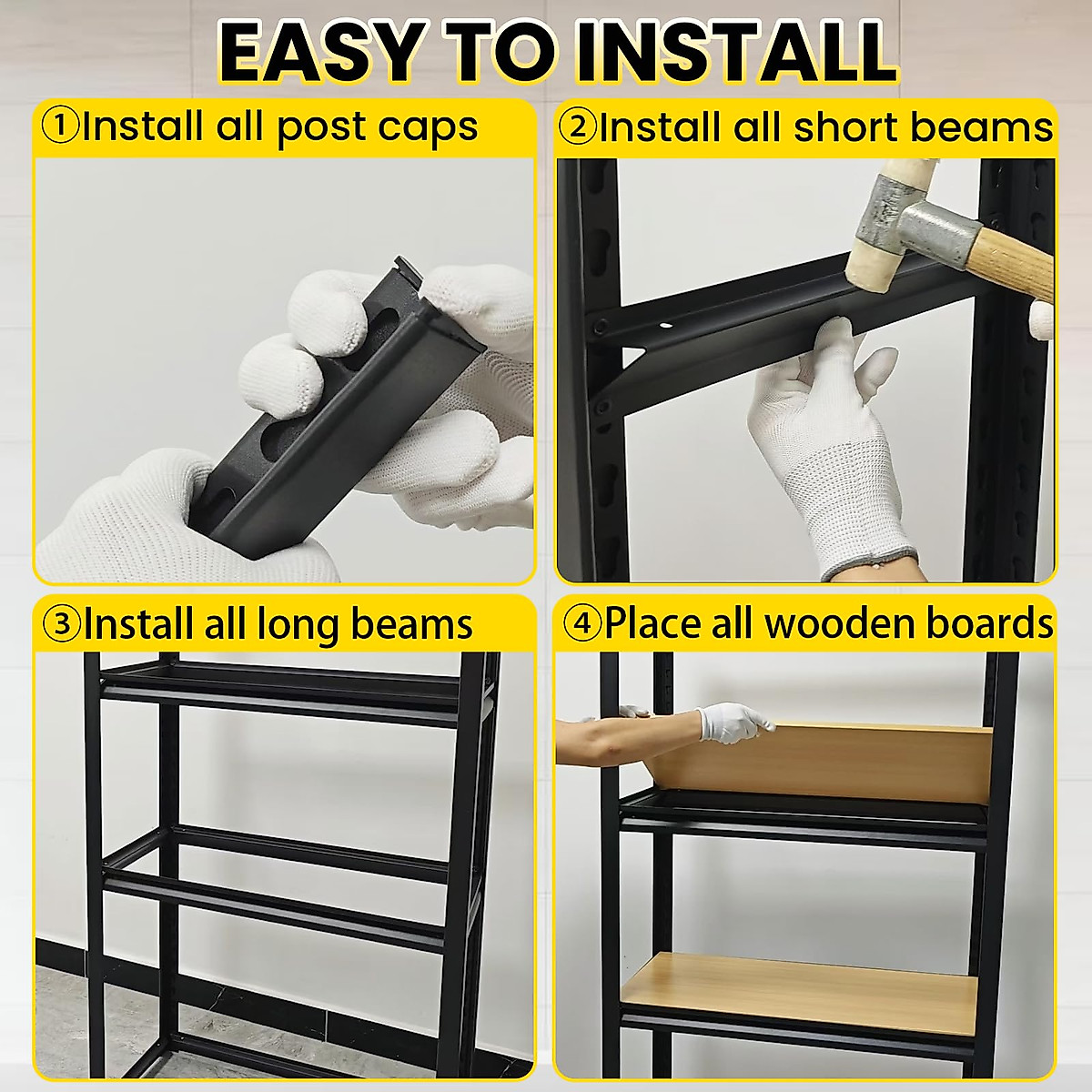 EASY TO INSTALL

①Install all post caps

②Install all short beams

③Install all long beams

④Place all wooden boards