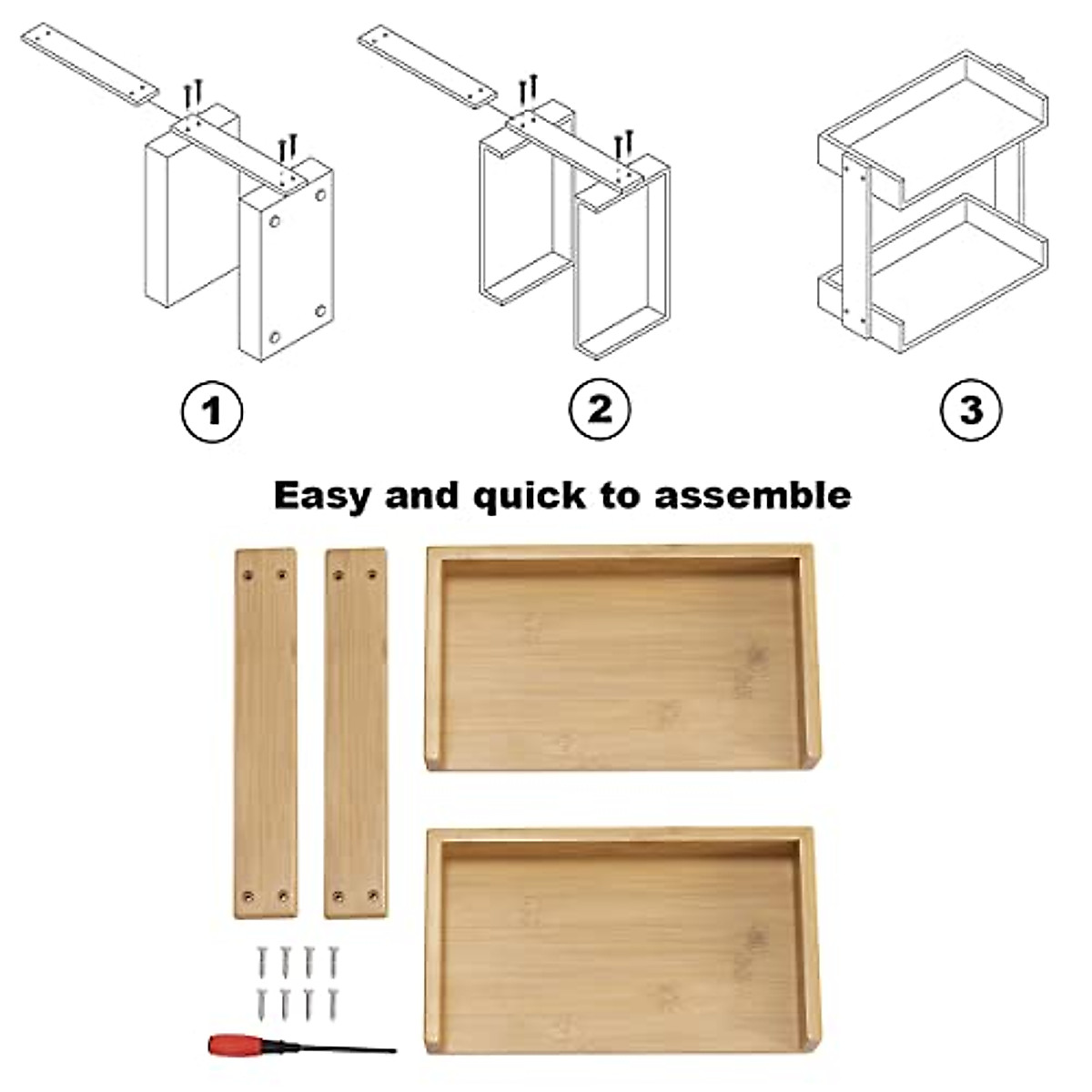 1

2

3

Easy and quick to assemble