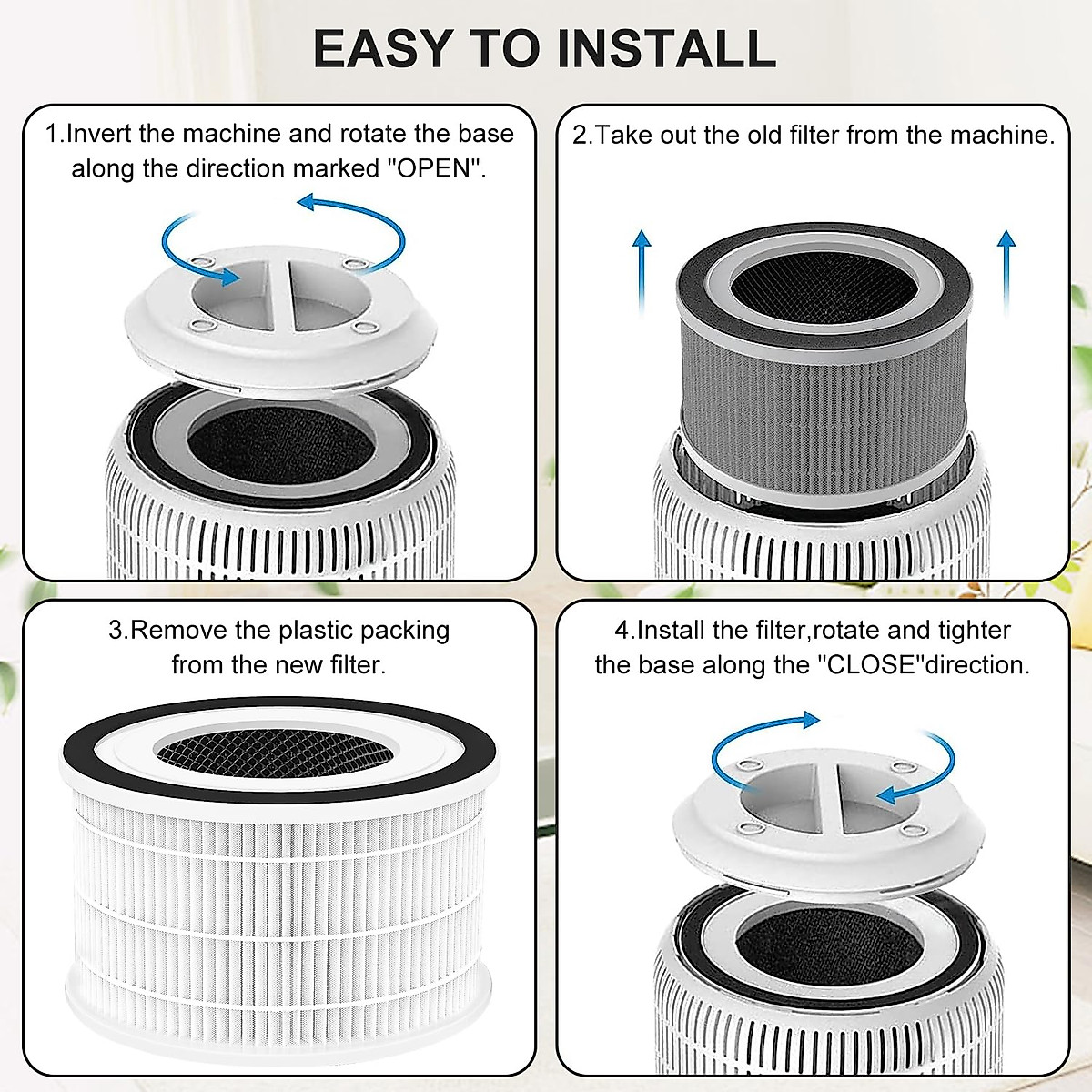 EASY TO INSTALL

1.Invert the machine and rotate the base along the direction marked "OPEN".

2.Take out the old filter from the machine.

3.Remove the plastic packing from the new filter.

4.Install the filter,rotate and tighter the base along the "CLOSE"direction.