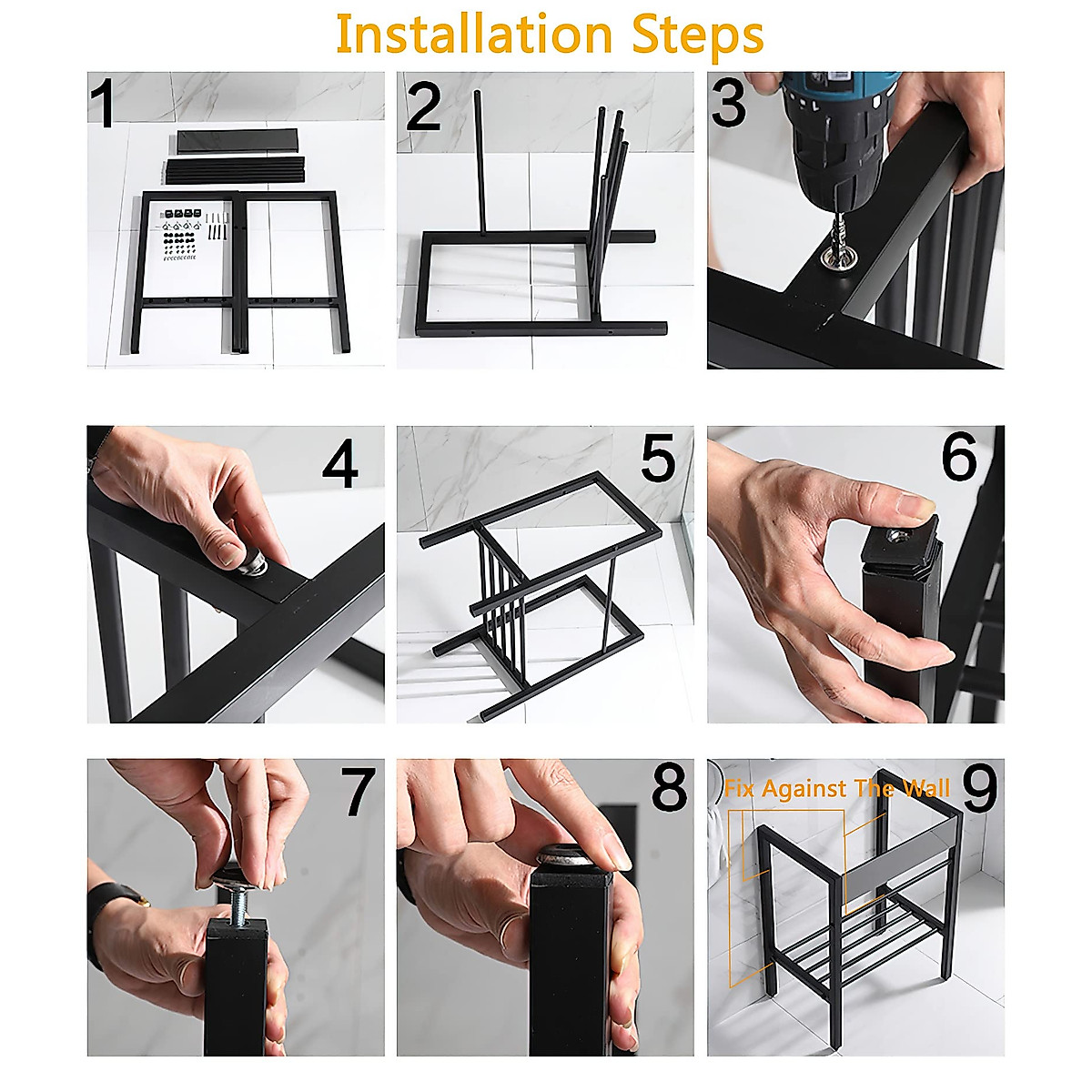 Installation Steps

1

2

3

4

5

6

7

8

Fix Against The Wall

9