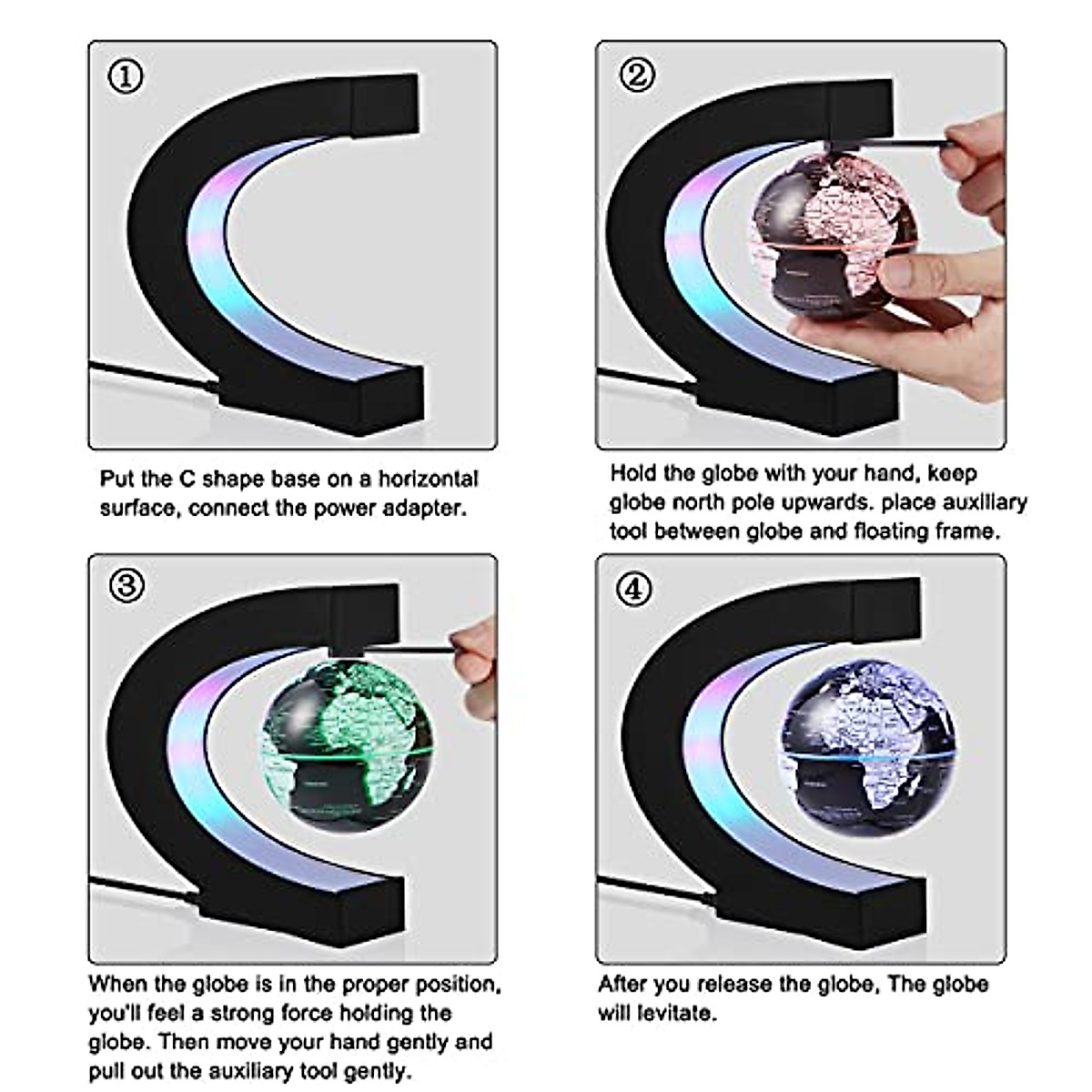 ①

Put the C shape base on a horizontal surface, connect the power adapter.

②

Hold the globe with your hand, keep globe north pole upwards. place auxiliary tool between globe and floating frame.

③

When the globe is in the proper position, you'll feel a strong force holding the globe. Then move your hand gently and pull out the auxiliary tool gently.

④

After you release the globe, The globe will levitate.