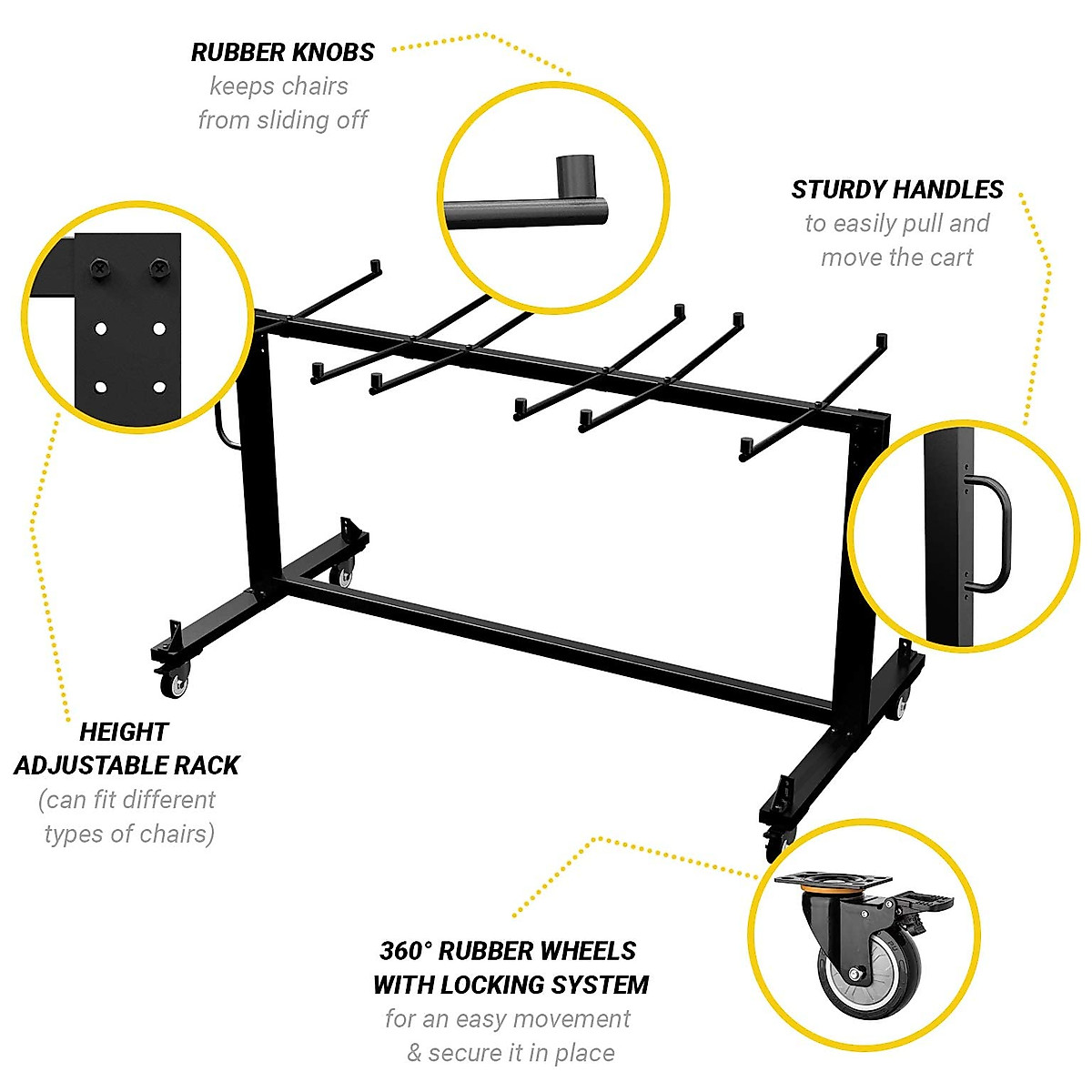 RUBBER KNOBS
keeps chairs from sliding off

STURDY HANDLES
to easily pull and move the cart

HEIGHT ADJUSTABLE RACK
(can fit different types of chairs)

360° RUBBER WHEELS WITH LOCKING SYSTEM
for an easy movement & secure it in place