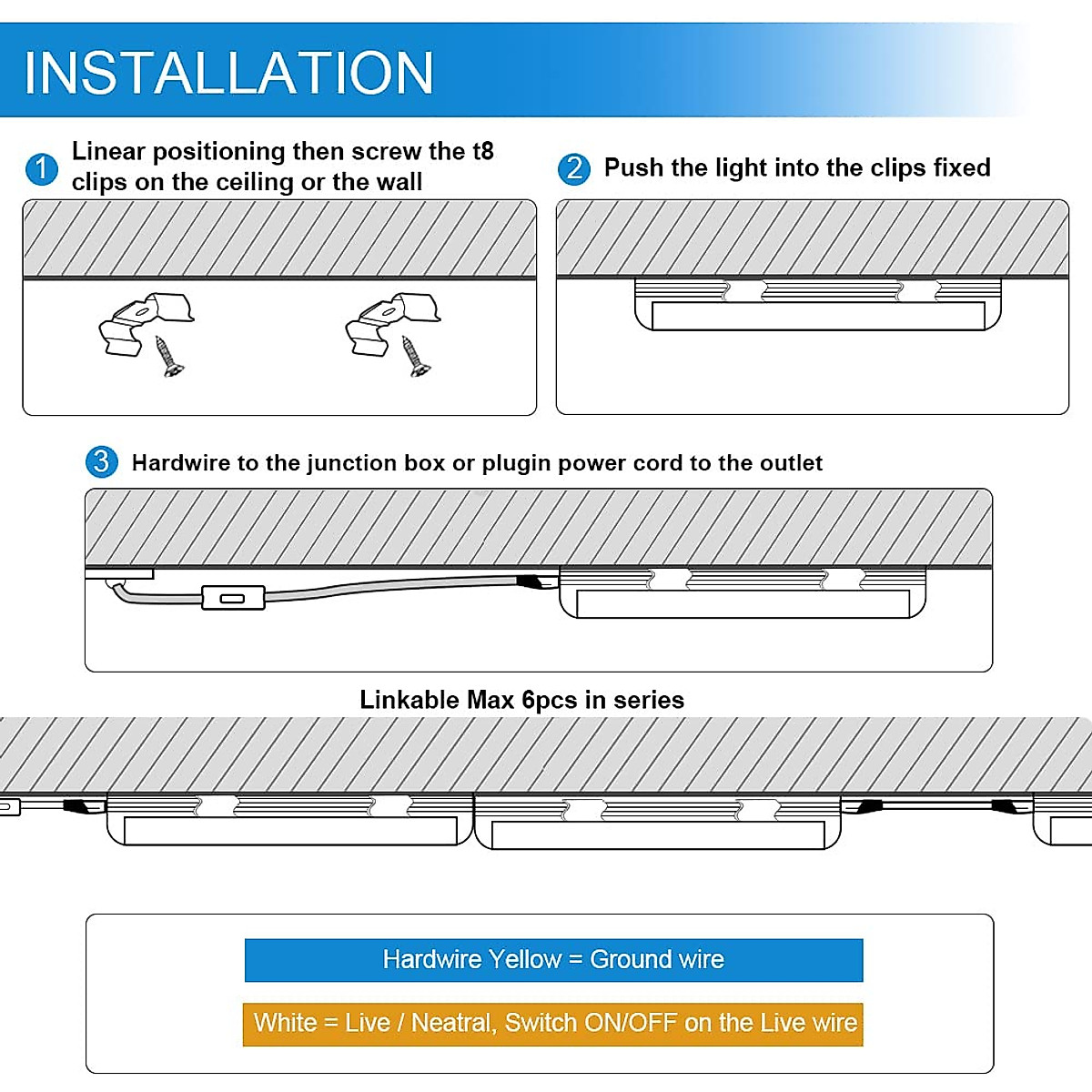 INSTALLATION

1 Linear positioning then screw the t8 clips on the ceiling or the wall

2 Push the light into the clips fixed

3 Hardwire to the junction box or plugin power cord to the outlet

Linkable Max 6pcs in series

Hardwire Yellow = Ground wire

White = Live / Neatral, Switch ON/OFF on the Live wire