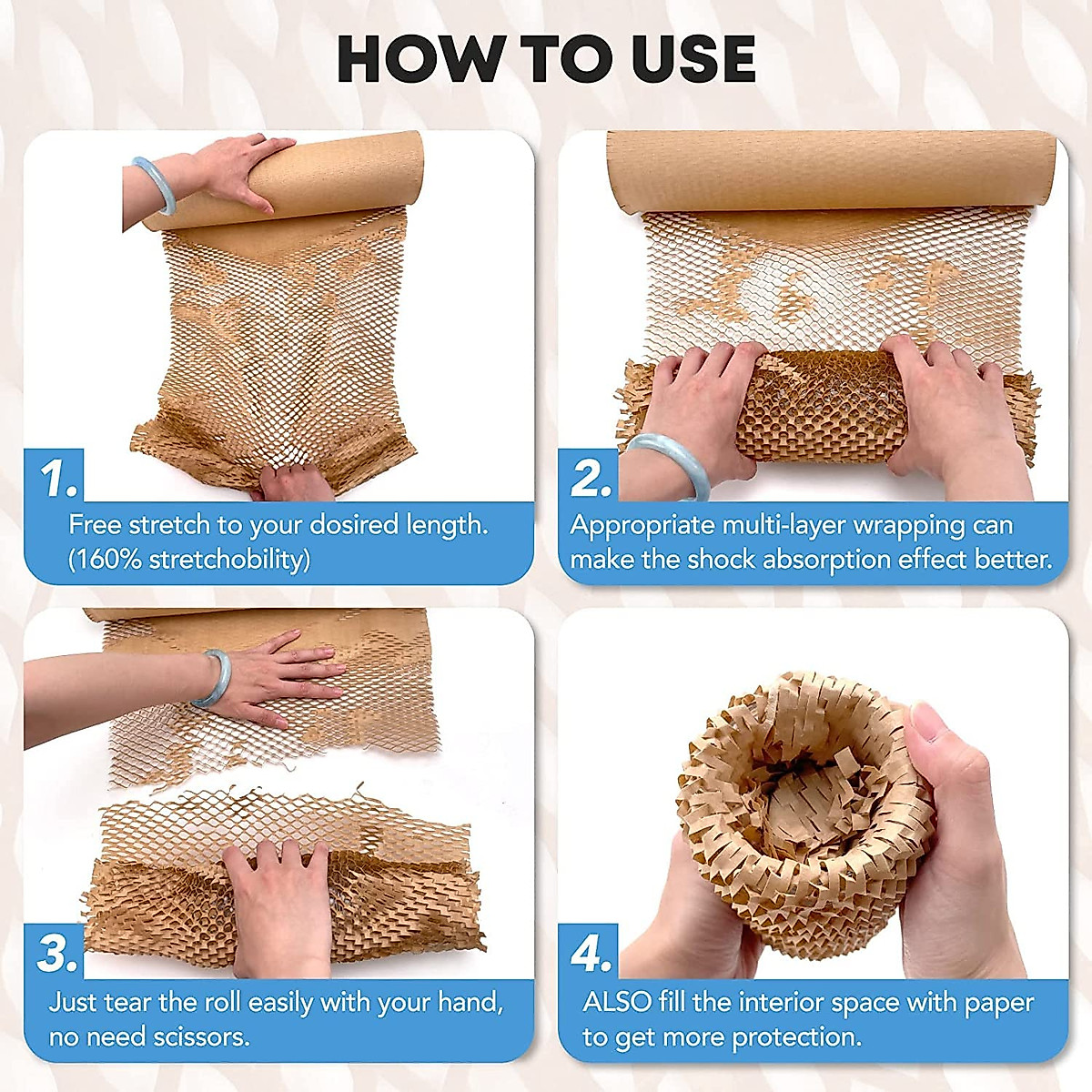 HOW TO USE

1.
Free stretch to your dosired length. (160% stretchobility)

2.
Appropriate multi-layer wrapping can make the shock absorption effect better.

3.
Just tear the roll easily with your hand, no need scissors.

4.
ALSO fill the interior space with paper to get more protection.