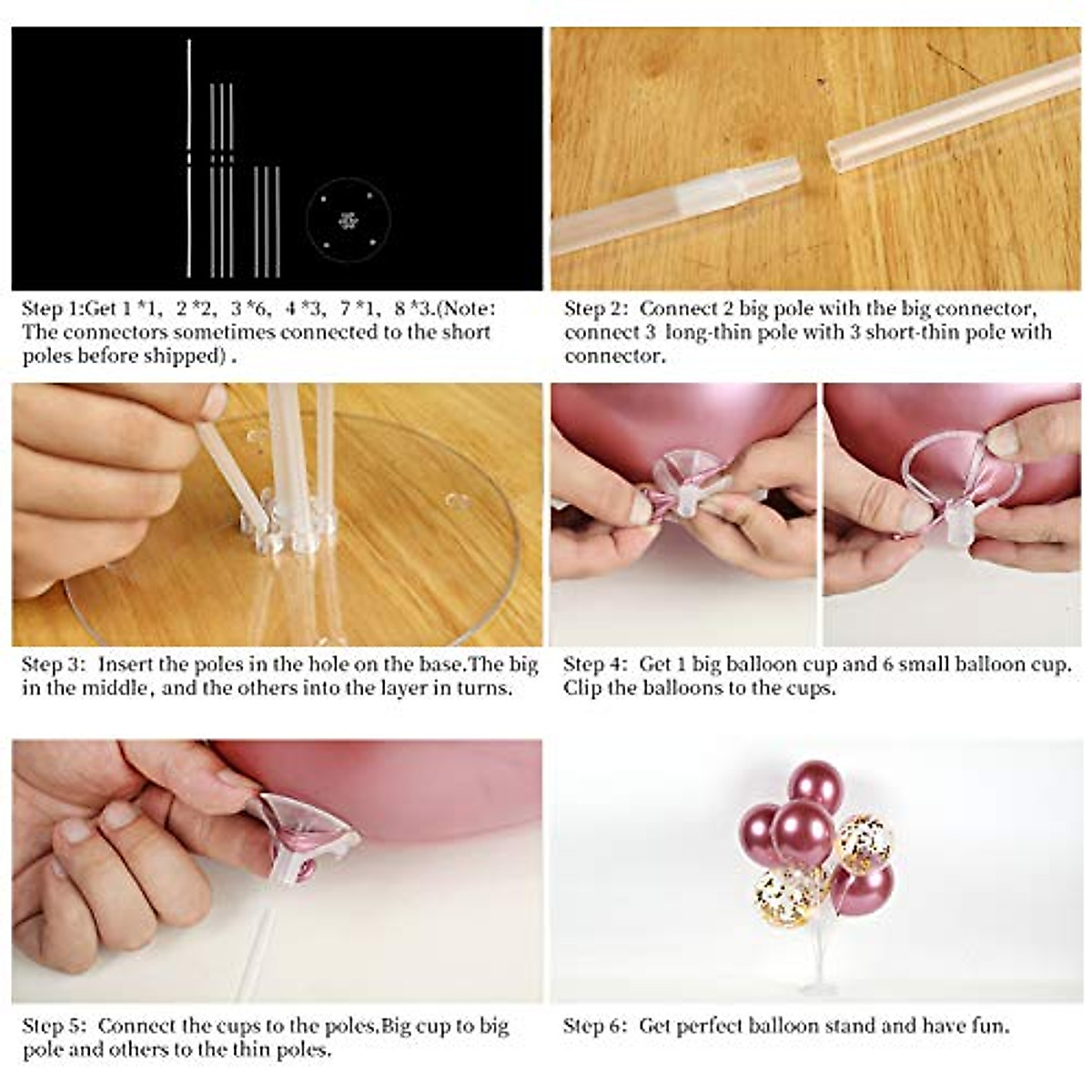 Step 1:Get 1 *1, 2 *2, 3 *6, 4 *3, 7 *1, 8 *3.(Note: The connectors sometimes connected to the short poles before shipped) .

Step 2: Connect 2 big pole with the big connector, connect 3 long-thin pole with 3 short-thin pole with connector.

Step 3: Insert the poles in the hole on the base.The big in the middle, and the others into the layer in turns.

Step 4: Get 1 big balloon cup and 6 small balloon cup. Clip the balloons to the cups.

Step 5: Connect the cups to the poles.Big cup to big pole and others to the thin poles.

Step 6: Get perfect balloon stand and have fun.