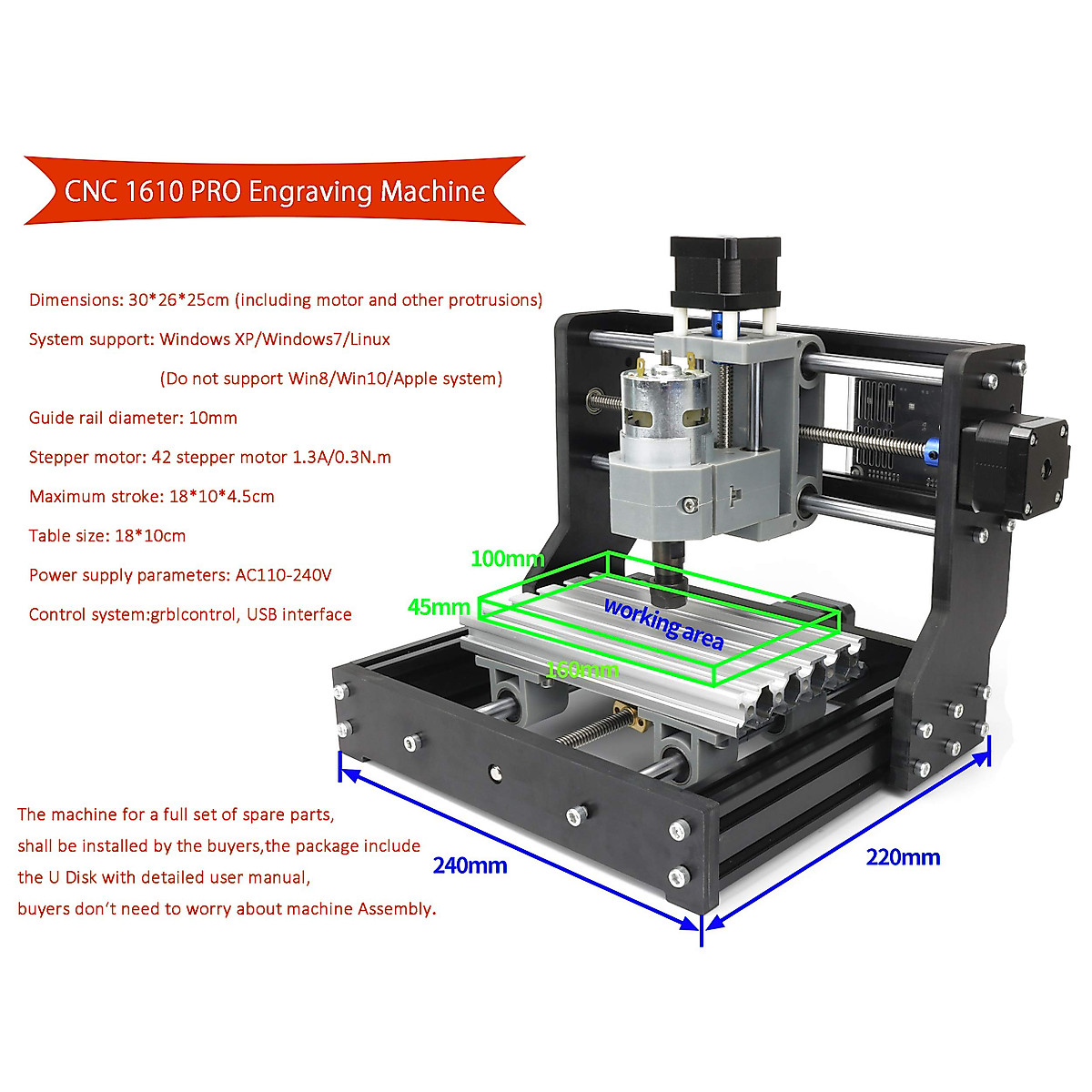 CNC 1610 PRO Engraving Machine

Dimensions: 30*26*25cm (including motor and other protrusions)

System support: Windows XP/Windows7/Linux

(Do not support Win8/Win10/Apple system)

Guide rail diameter: 10mm

Stepper motor: 42 stepper motor 1.3A/0.3N.m

Maximum stroke: 18*10*4.5cm

Table size: 18*10cm

Power supply parameters: AC110-240V

Control system:grblcontrol, USB interface

100mm

45mm

working area

160mm

The machine for a full set of spare parts, shall be installed by the buyers,the package include the U Disk with detailed user manual, buyers don't need to worry about machine Assembly.

240mm

220mm