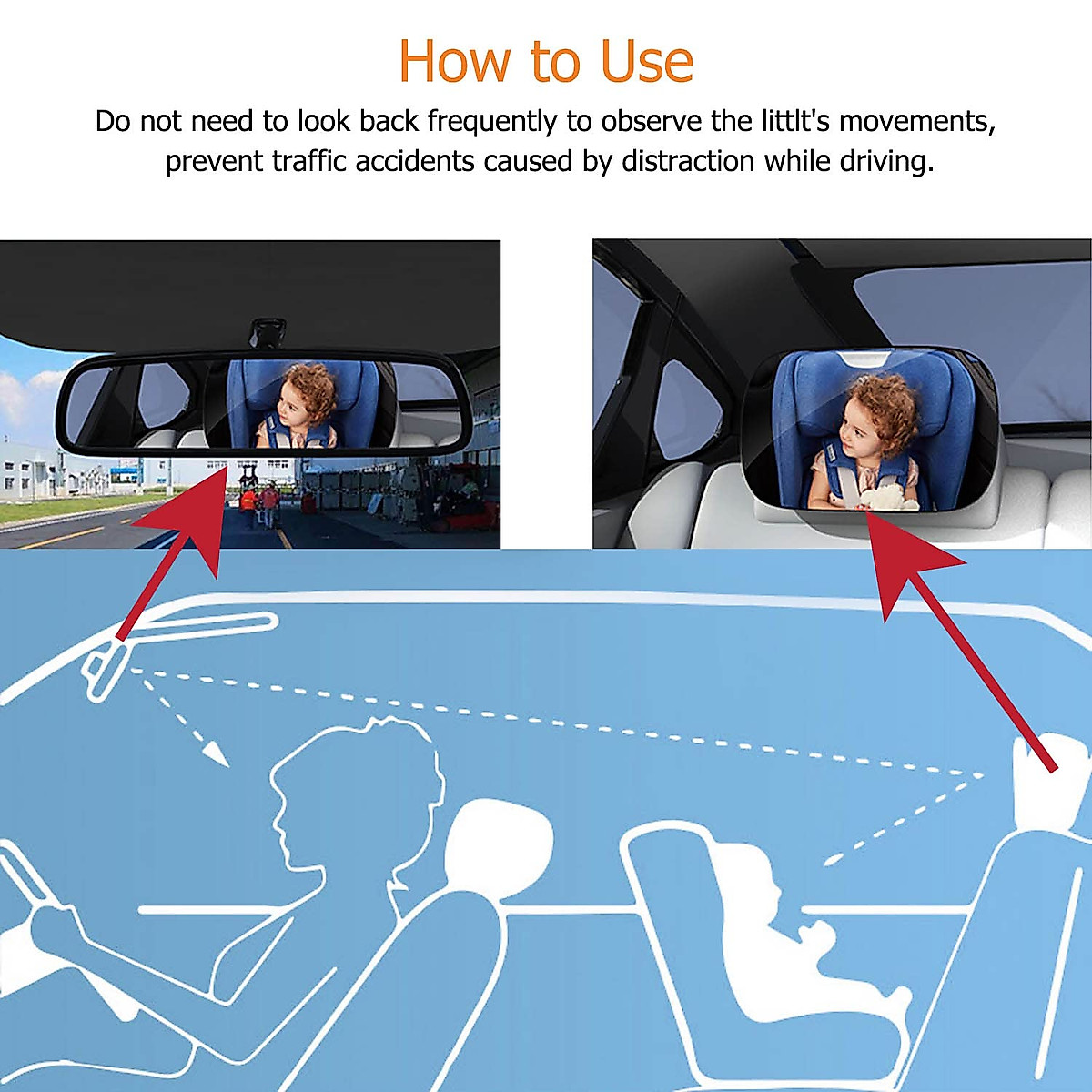 How to Use

Do not need to look back frequently to observe the littlt's movements, prevent traffic accidents caused by distraction while driving.