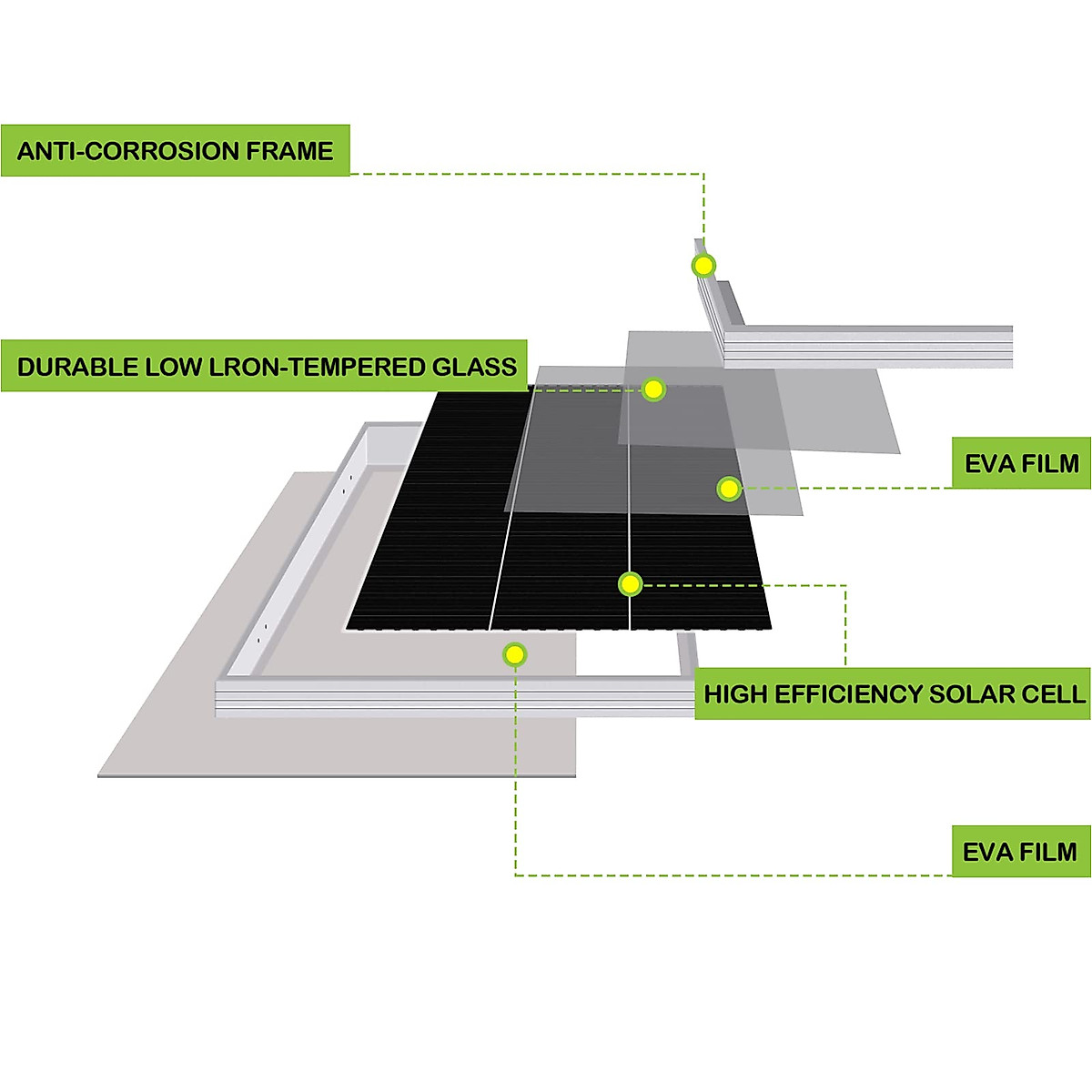 ANTI-CORROSION FRAME

DURABLE LOW LRON-TEMPERED GLASS

EVA FILM

HIGH EFFICIENCY SOLAR CELL

EVA FILM