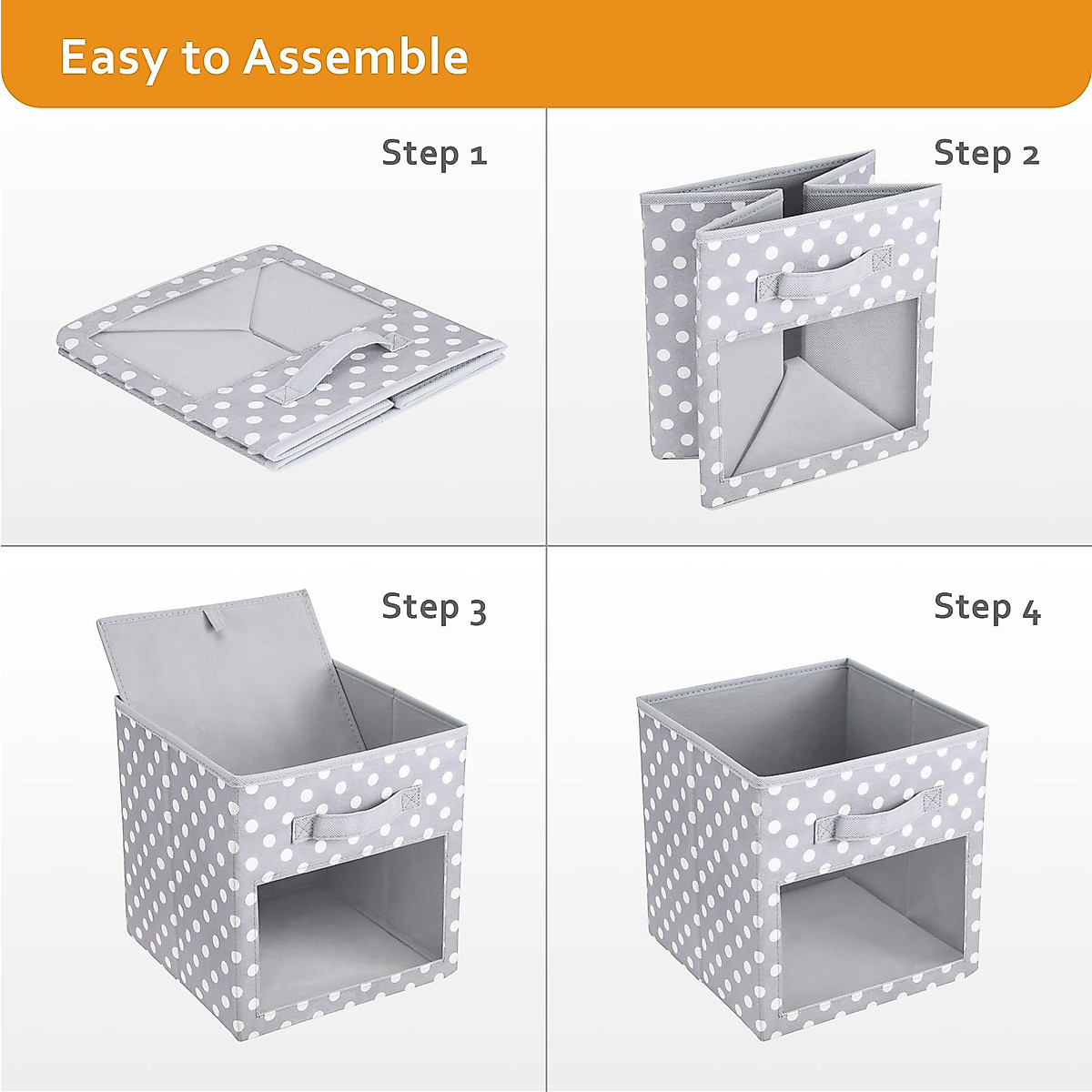 Easy to Assemble

Step 1

Step 2

Step 3

Step 4