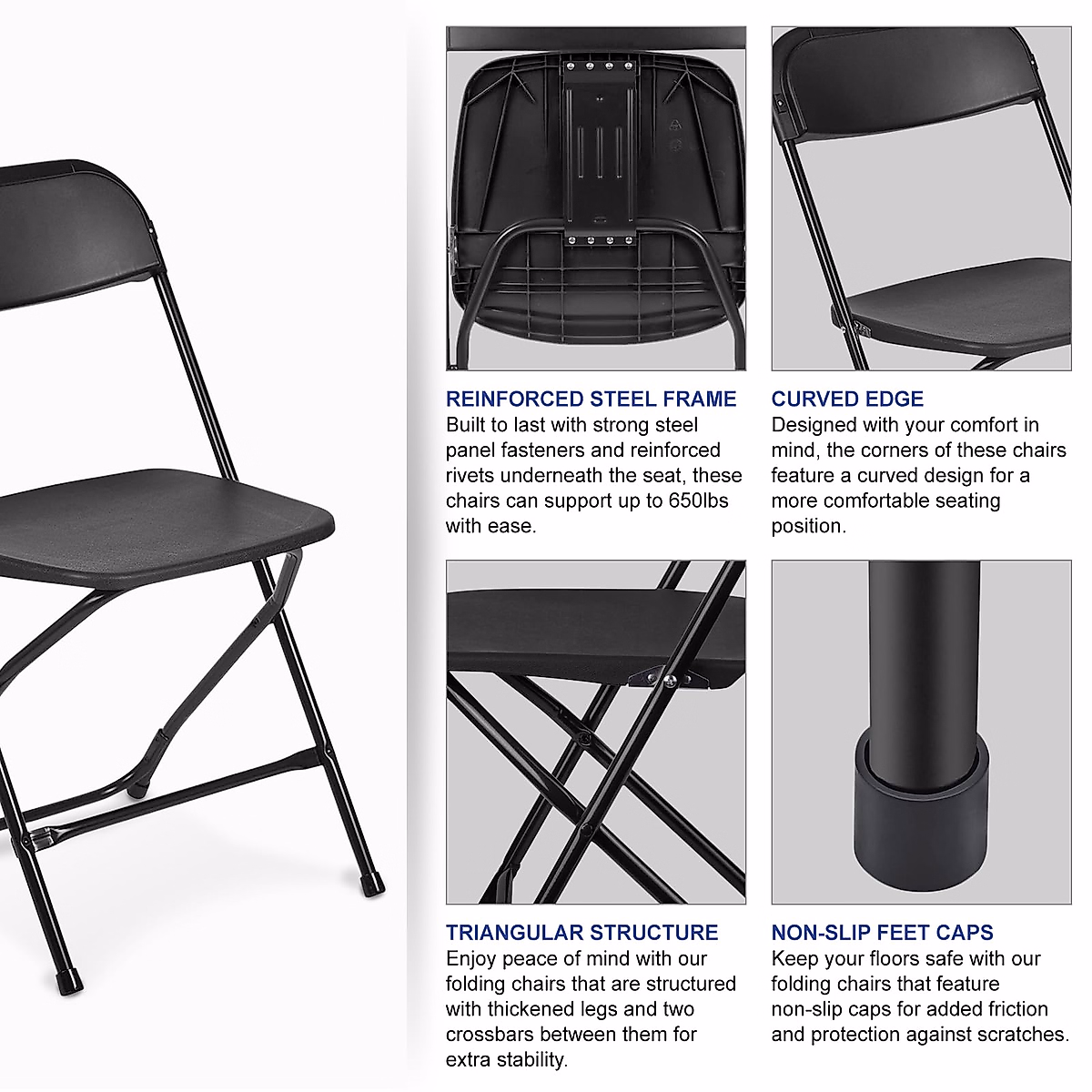 REINFORCED STEEL FRAME
Built to last with strong steel panel fasteners and reinforced rivets underneath the seat, these chairs can support up to 650lbs with ease.

CURVED EDGE
Designed with your comfort in mind, the corners of these chairs feature a curved design for a more comfortable seating position.

TRIANGULAR STRUCTURE
Enjoy peace of mind with our folding chairs that are structured with thickened legs and two crossbars between them for extra stability.

NON-SLIP FEET CAPS
Keep your floors safe with our folding chairs that feature non-slip caps for added friction and protection against scratches.