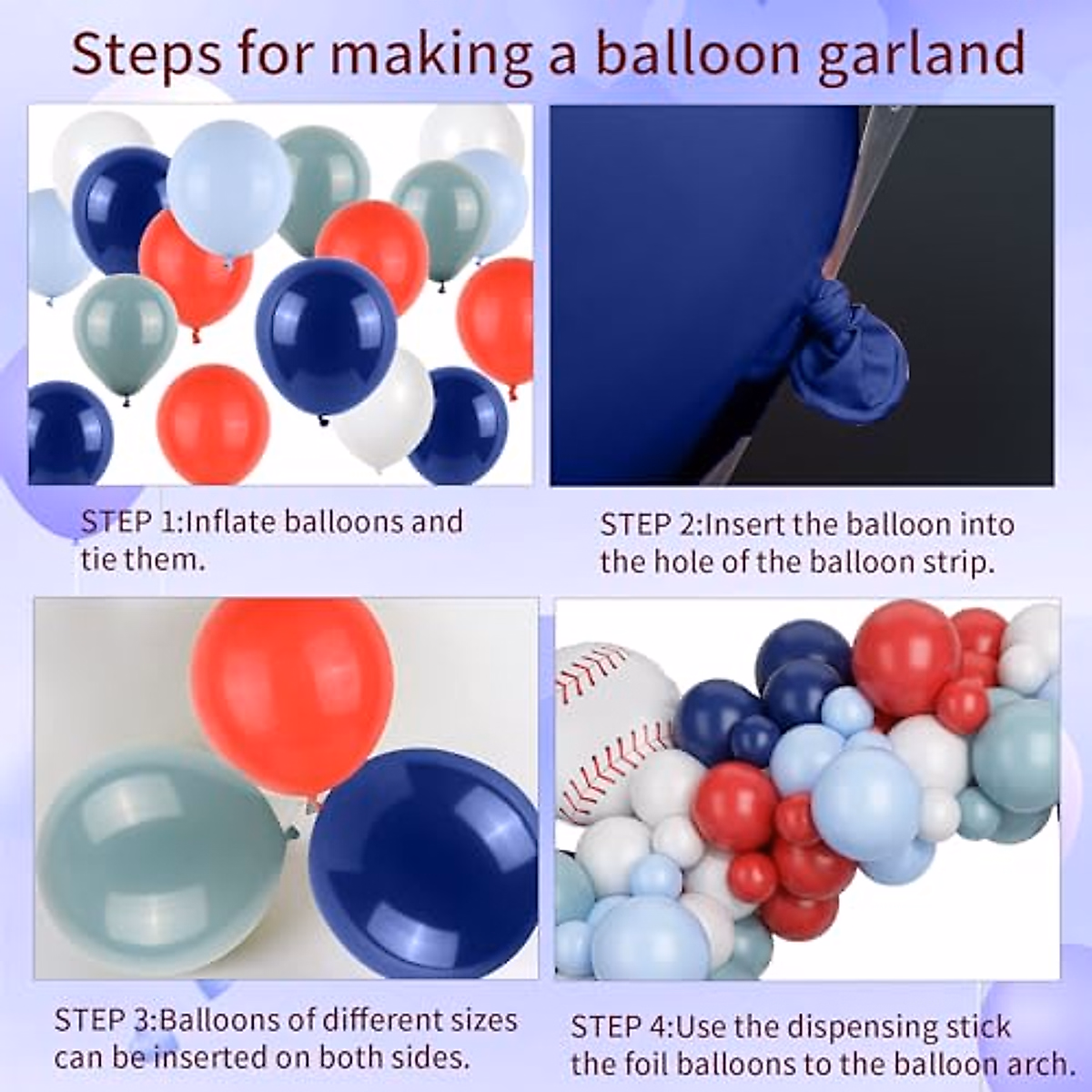 Steps for making a balloon garland

STEP 1:Inflate balloons and tie them.

STEP 2:Insert the balloon into the hole of the balloon strip.

STEP 3:Balloons of different sizes can be inserted on both sides.

STEP 4:Use the dispensing stick the foil balloons to the balloon arch.