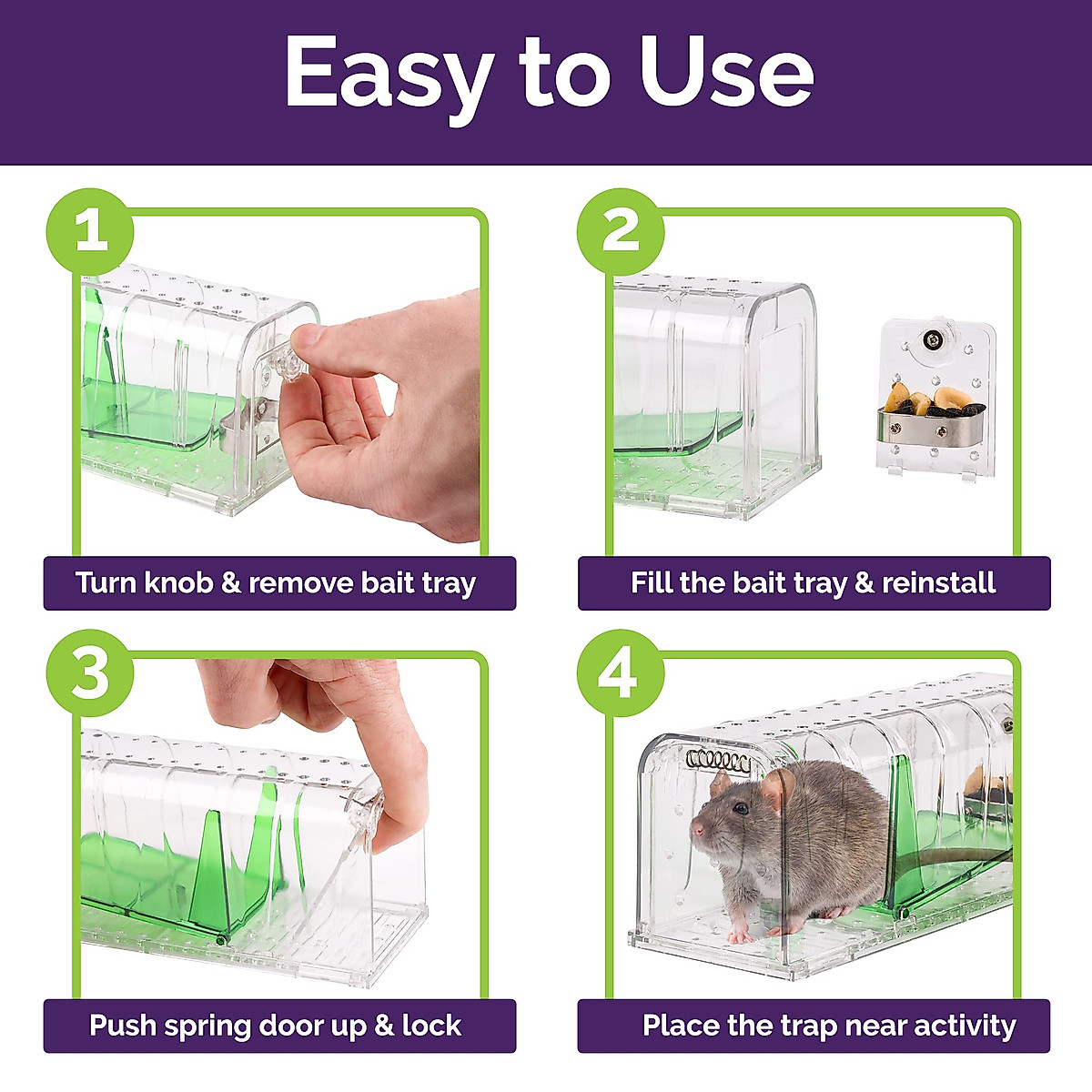 Easy to Use

1

Turn knob & remove bait tray

2

Fill the bait tray & reinstall

3

Push spring door up & lock

4

Place the trap near activity