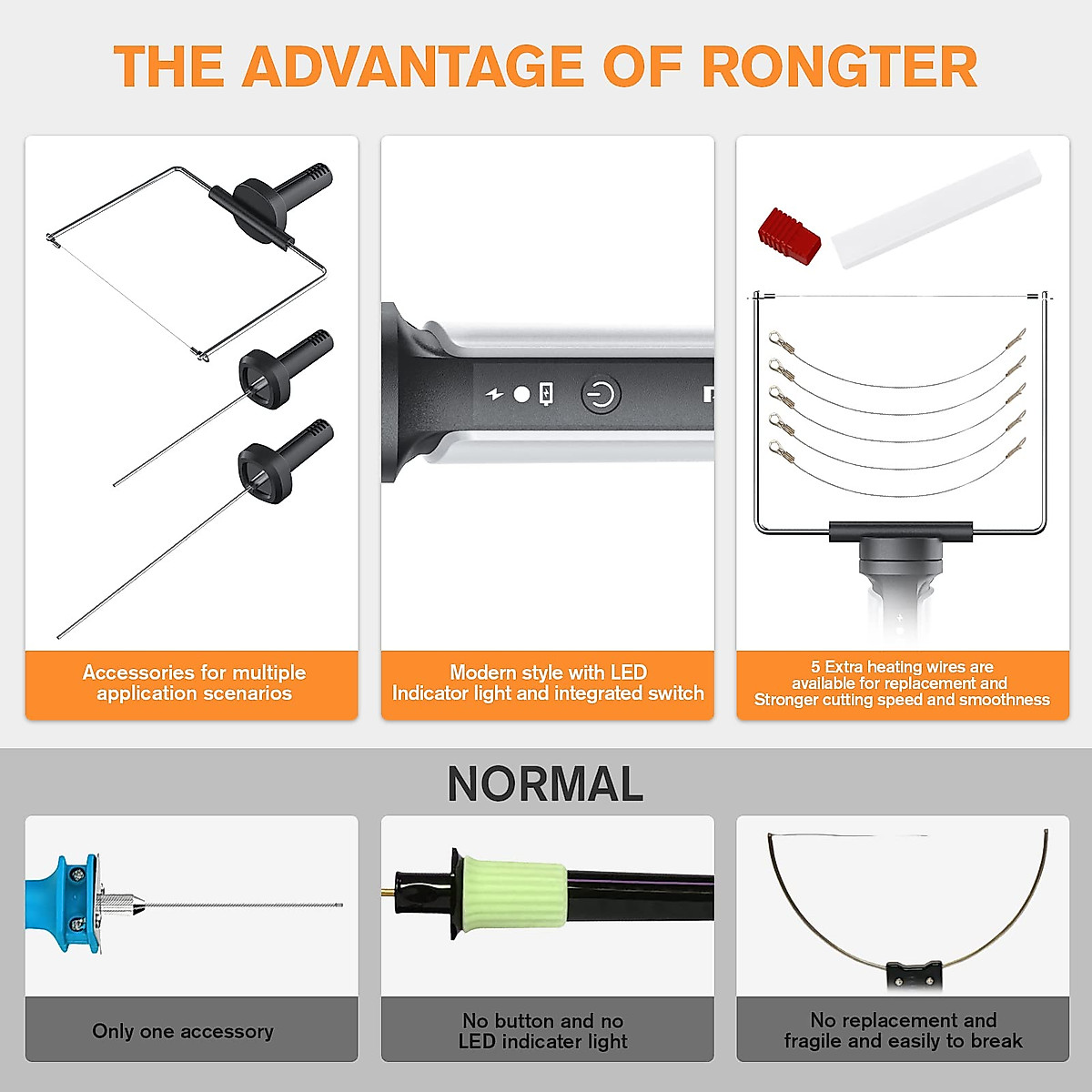 THE ADVANTAGE OF RONGTER

Accessories for multiple application scenarios

Modern style with LED Indicator light and integrated switch

5 Extra heating wires are available for replacement and Stronger cutting speed and smoothness

NORMAL

Only one accessory

No button and no LED indicater light

No replacement and fragile and easily to break