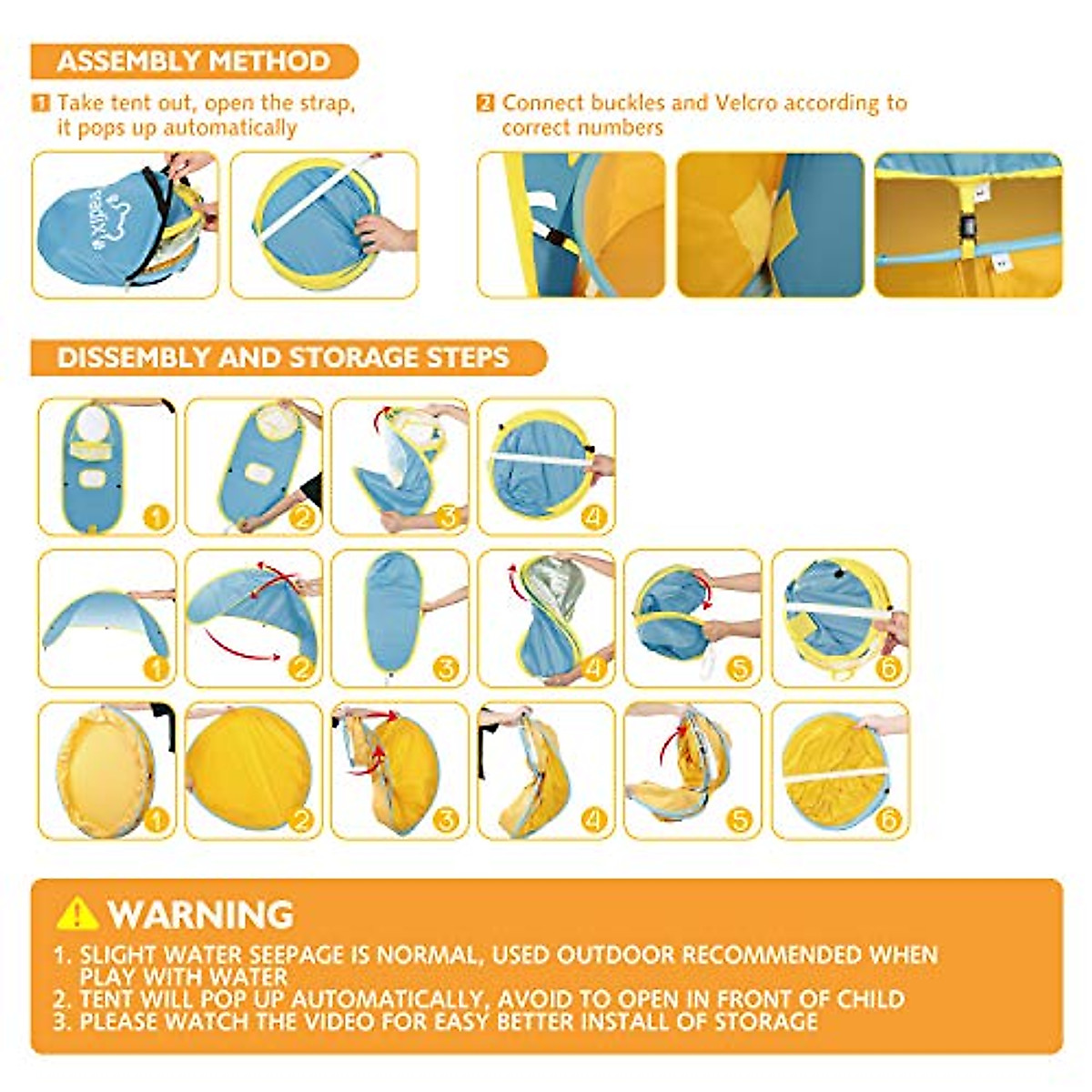 ASSEMBLY METHOD

1 Take tent out, open the strap, it pops up automatically

2 Connect buckles and Velcro according to correct numbers

DISSEMBLY AND STORAGE STEPS

1 2 3 4

1 2 3 4 5 6

1 2 3 4 5 6

WARNING

1. SLIGHT WATER SEEPAGE IS NORMAL, USED OUTDOOR RECOMMENDED WHEN PLAY WITH WATER
2. TENT WILL POP UP AUTOMATICALLY, AVOID TO OPEN IN FRONT OF CHILD
3. PLEASE WATCH THE VIDEO FOR EASY BETTER INSTALL OF STORAGE