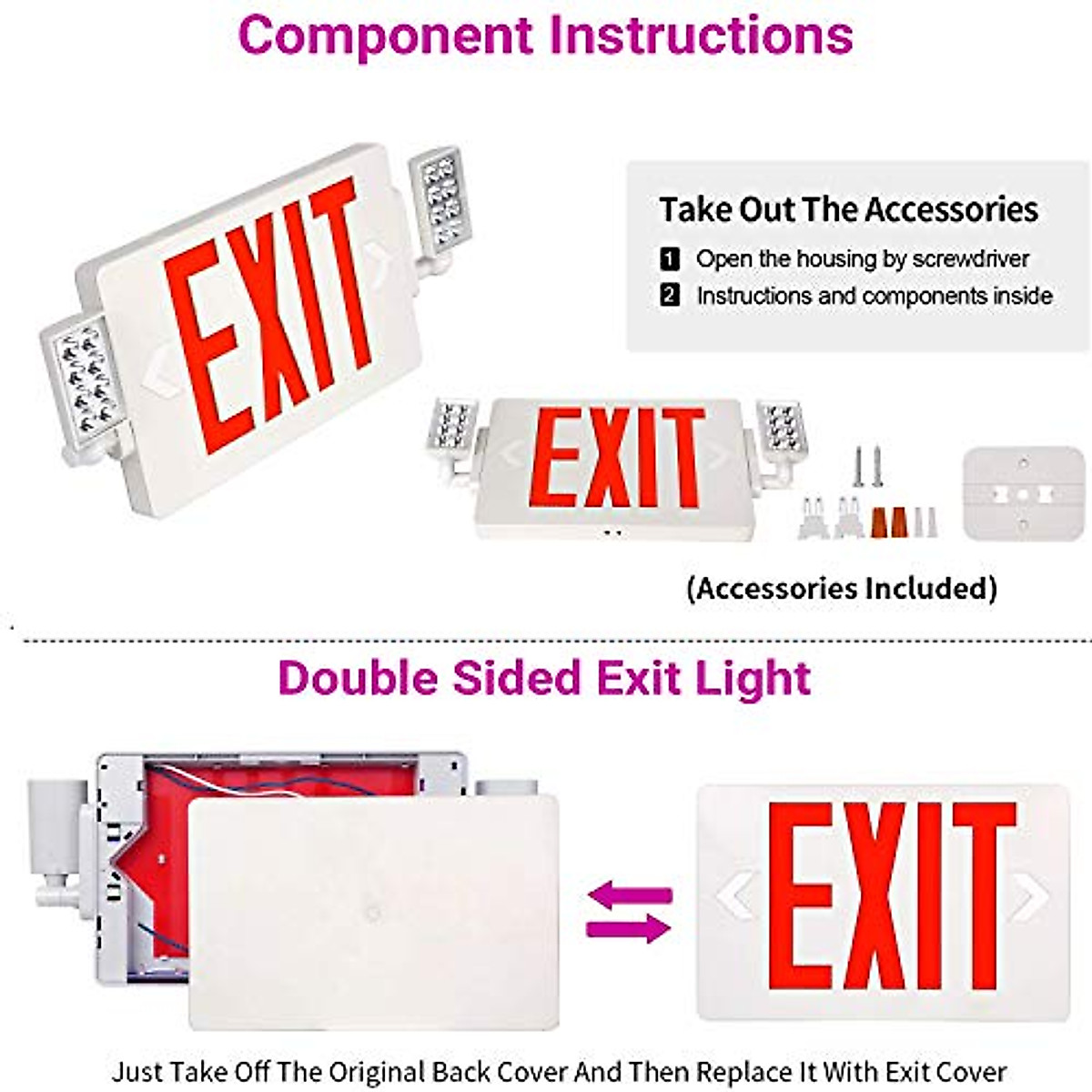 Component Instructions

EXIT

Take Out The Accessories

1 Open the housing by screwdriver

2 Instructions and components inside

EXIT

(Accessories Included)

Double Sided Exit Light

EXIT

Just Take Off The Original Back Cover And Then Replace It With Exit Cover