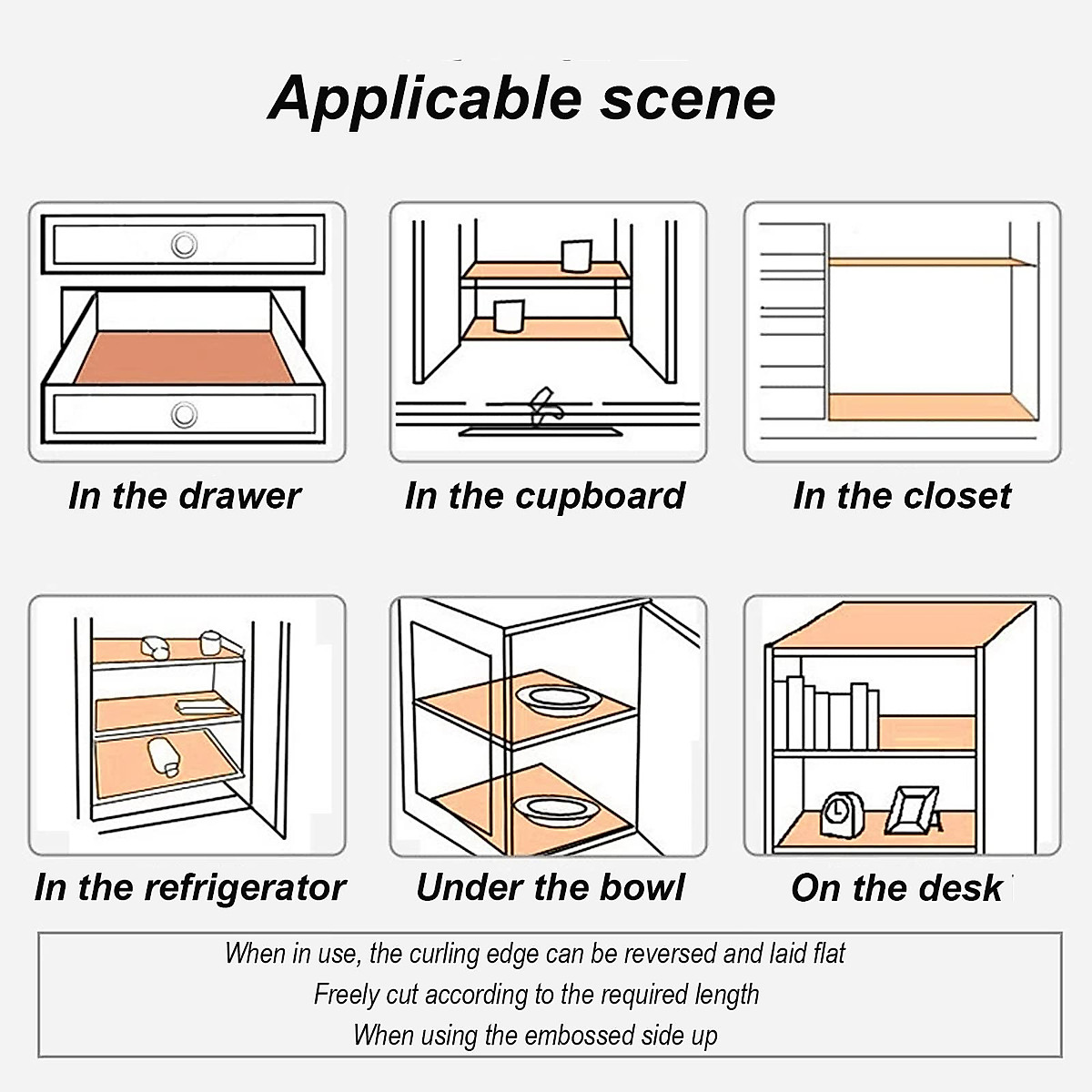 Applicable scene

In the drawer

In the cupboard

In the closet

In the refrigerator

Under the bowl

On the desk

When in use, the curling edge can be reversed and laid flat
Freely cut according to the required length
When using the embossed side up