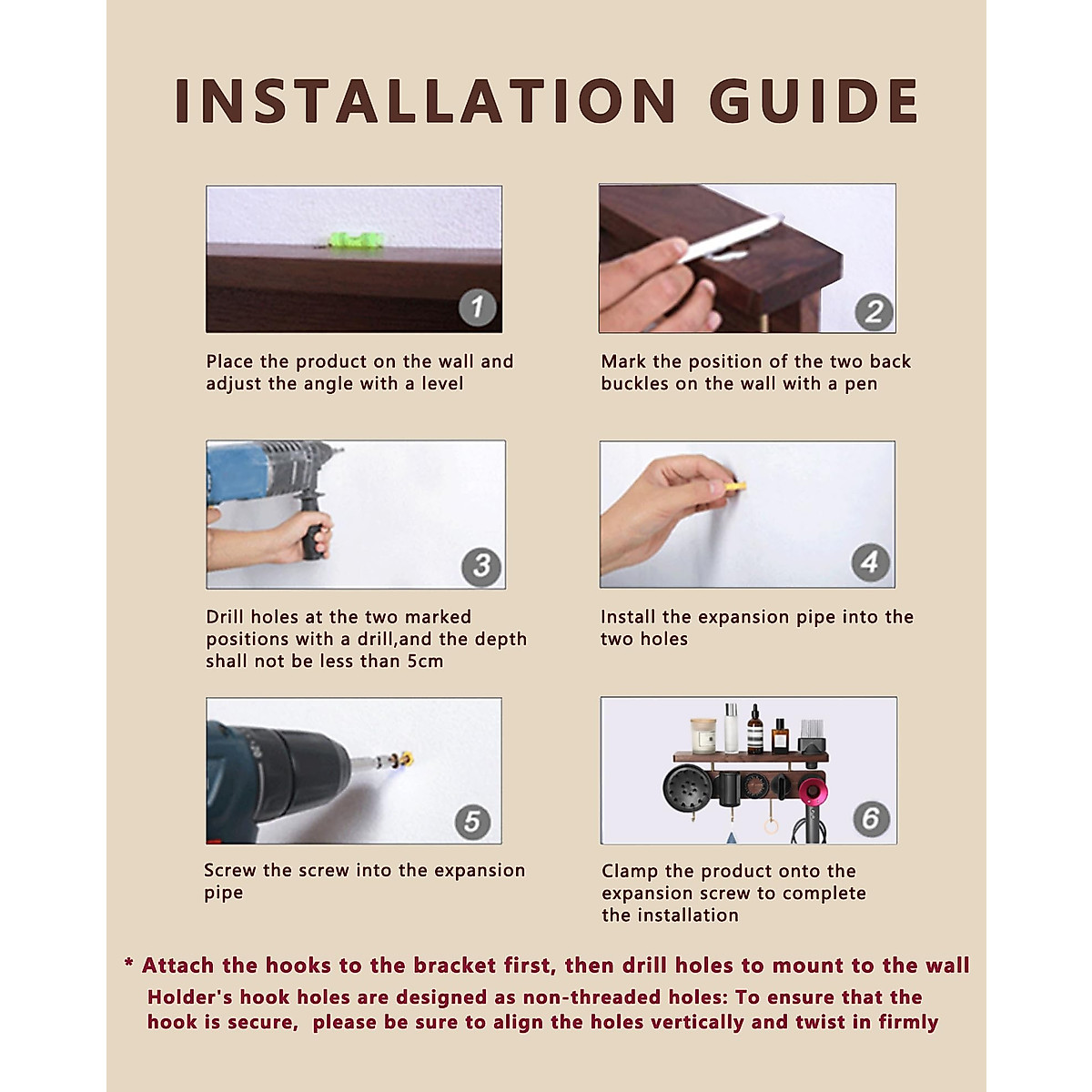 INSTALLATION GUIDE

1

Place the product on the wall and adjust the angle with a level

2

Mark the position of the two back buckles on the wall with a pen

3

Drill holes at the two marked positions with a drill,and the depth shall not be less than 5cm

4

Install the expansion pipe into the two holes

5

Screw the screw into the expansion pipe

6

Clamp the product onto the expansion screw to complete the installation

* Attach the hooks to the bracket first, then drill holes to mount to the wall

Holder's hook holes are designed as non-threaded holes: To ensure that the hook is secure, please be sure to align the holes vertically and twist in firmly