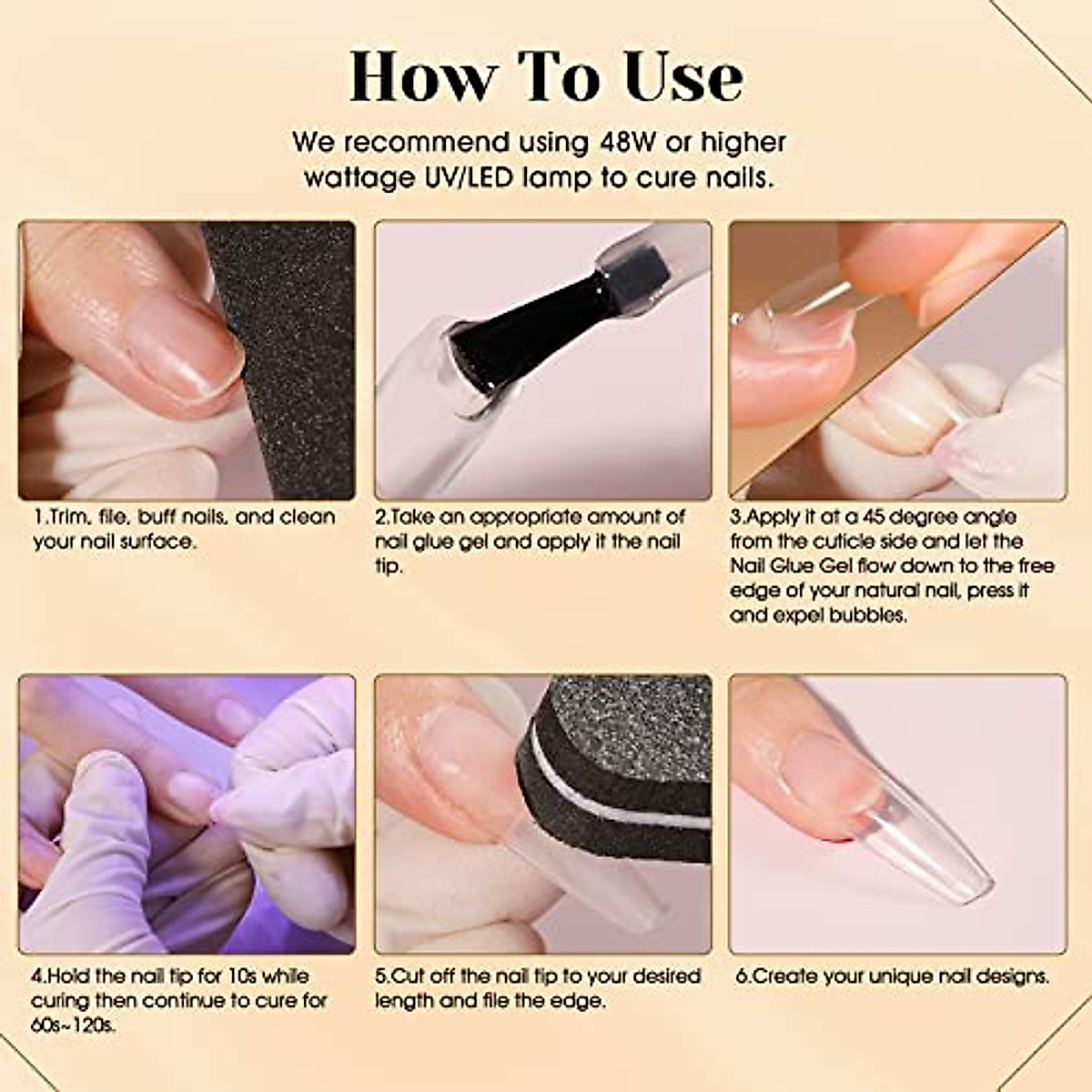 How To Use

We recommend using 48W or higher wattage UV/LED lamp to cure nails.

1.Trim, file, buff nails, and clean your nail surface.

2.Take an appropriate amount of nail glue gel and apply it the nail tip.

3.Apply it at a 45 degree angle from the cuticle side and let the Nail Glue Gel flow down to the free edge of your natural nail, press it and expel bubbles.

4.Hold the nail tip for 10s while curing then continue to cure for 60s~120s.

5.Cut off the nail tip to your desired length and file the edge.

6.Create your unique nail designs.