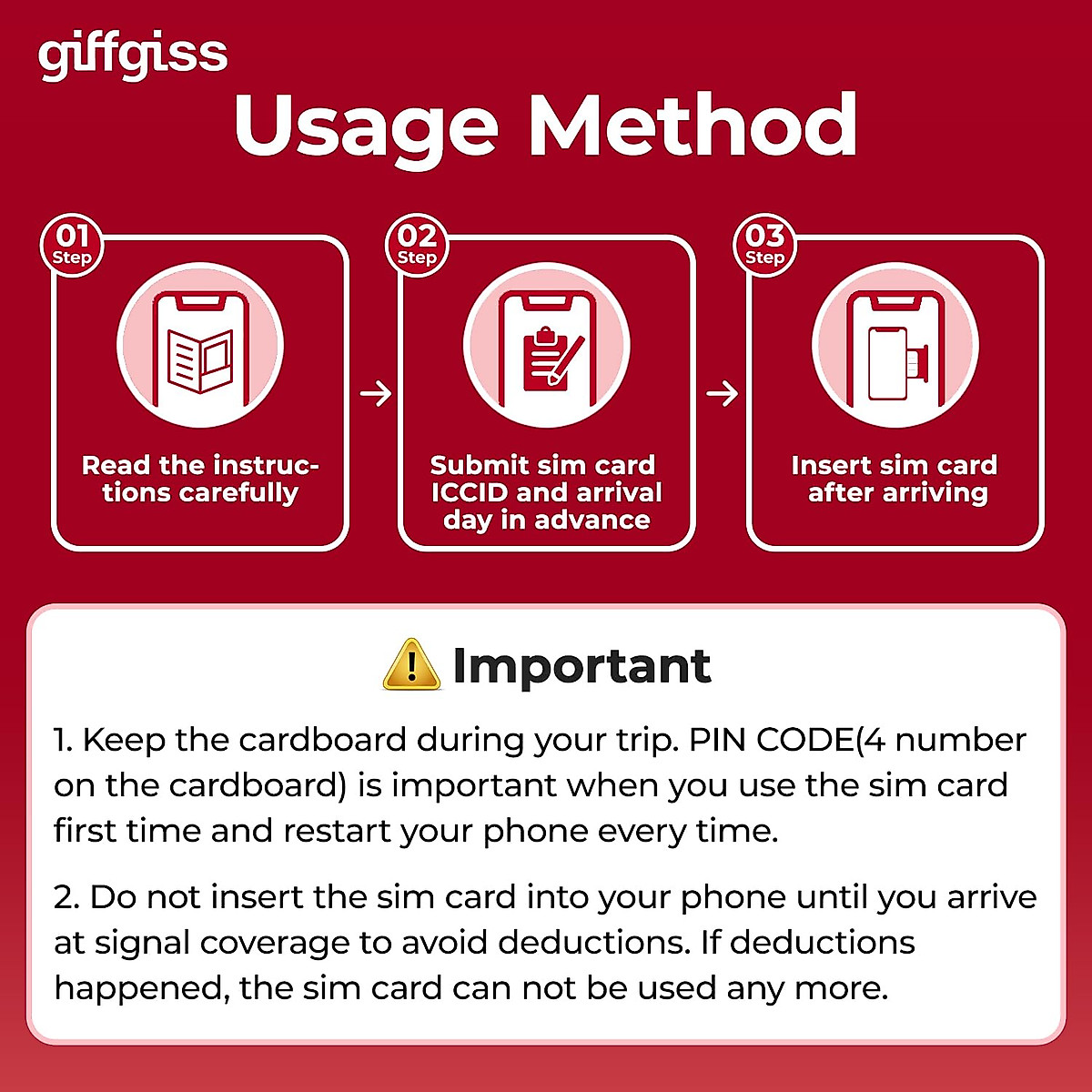 giffgiss

Usage Method

01 Step

Read the instructions carefully

02 Step

Submit sim card ICCID and arrival day in advance

03 Step

Insert sim card after arriving

Important

1. Keep the cardboard during your trip. PIN CODE(4 number on the cardboard) is important when you use the sim card first time and restart your phone every time.

2. Do not insert the sim card into your phone until you arrive at signal coverage to avoid deductions. If deductions happened, the sim card can not be used any more.