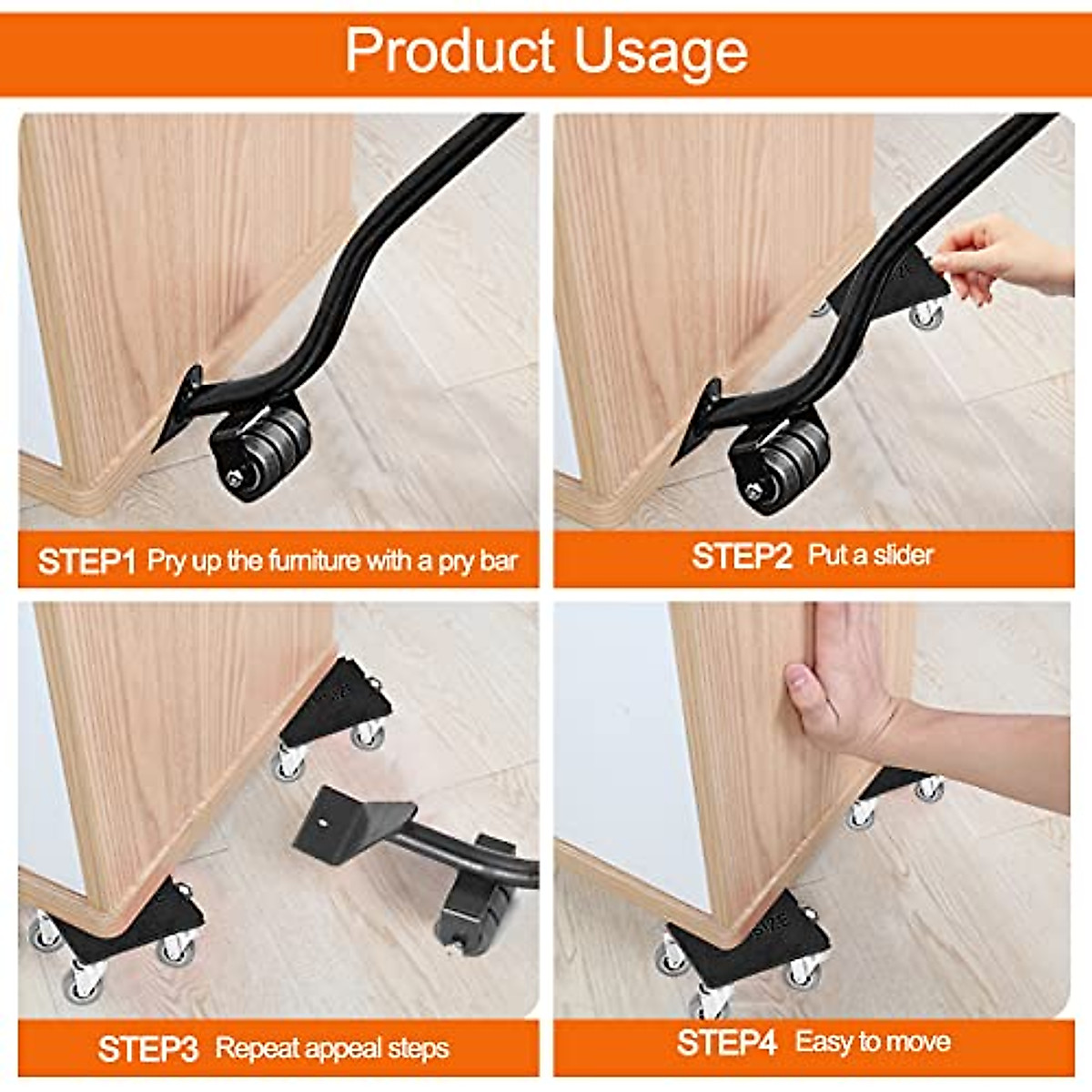 Product Usage

STEP1 Pry up the furniture with a pry bar

STEP2 Put a slider

STEP3 Repeat appeal steps

STEP4 Easy to move