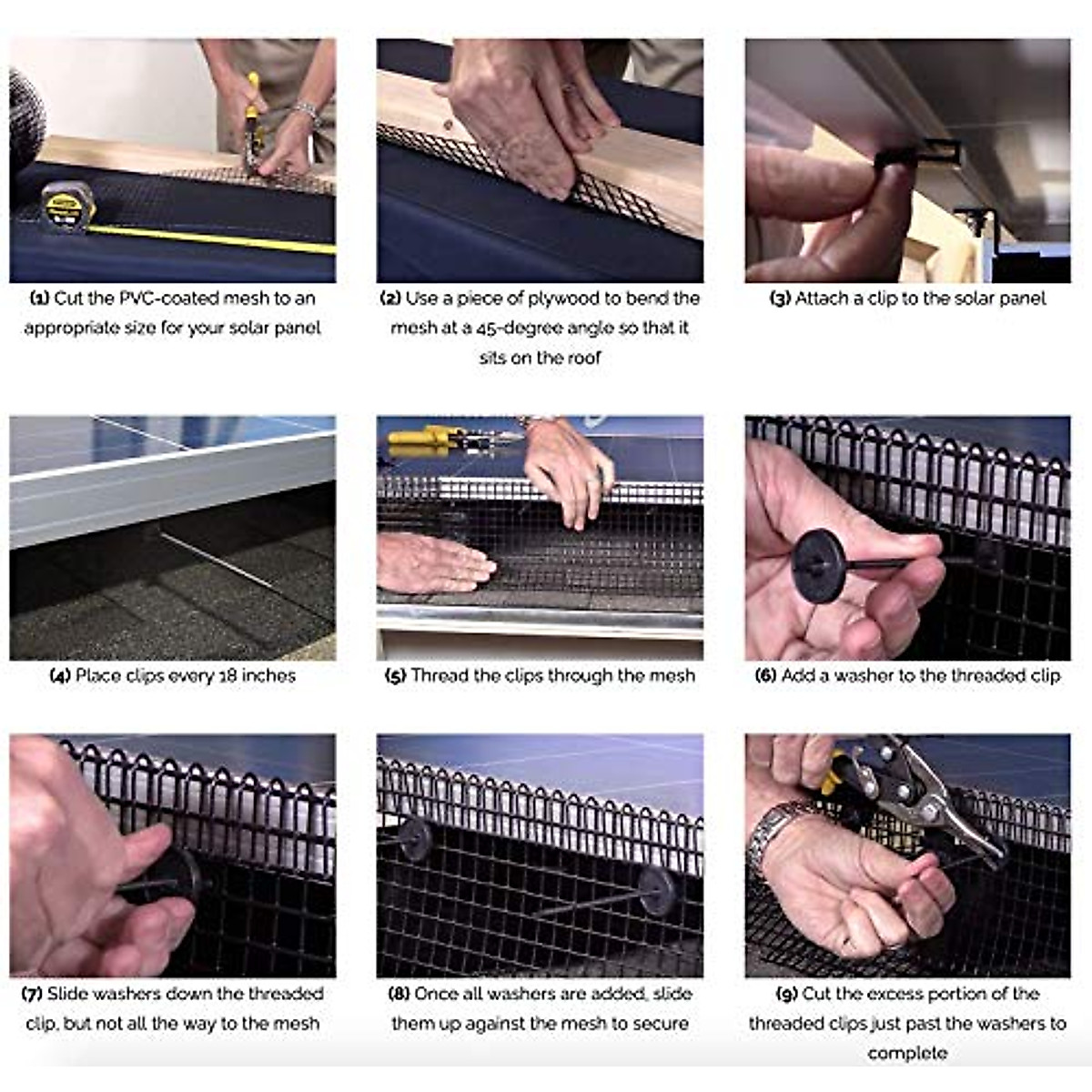 (1) Cut the PVC-coated mesh to an appropriate size for your solar panel

(2) Use a piece of plywood to bend the mesh at a 45-degree angle so that it sits on the roof

(3) Attach a clip to the solar panel

(4) Place clips every 18 inches

(5) Thread the clips through the mesh

(6) Add a washer to the threaded clip

(7) Slide washers down the threaded clip, but not all the way to the mesh

(8) Once all washers are added, slide them up against the mesh to secure

(9) Cut the excess portion of the threaded clips just past the washers to complete