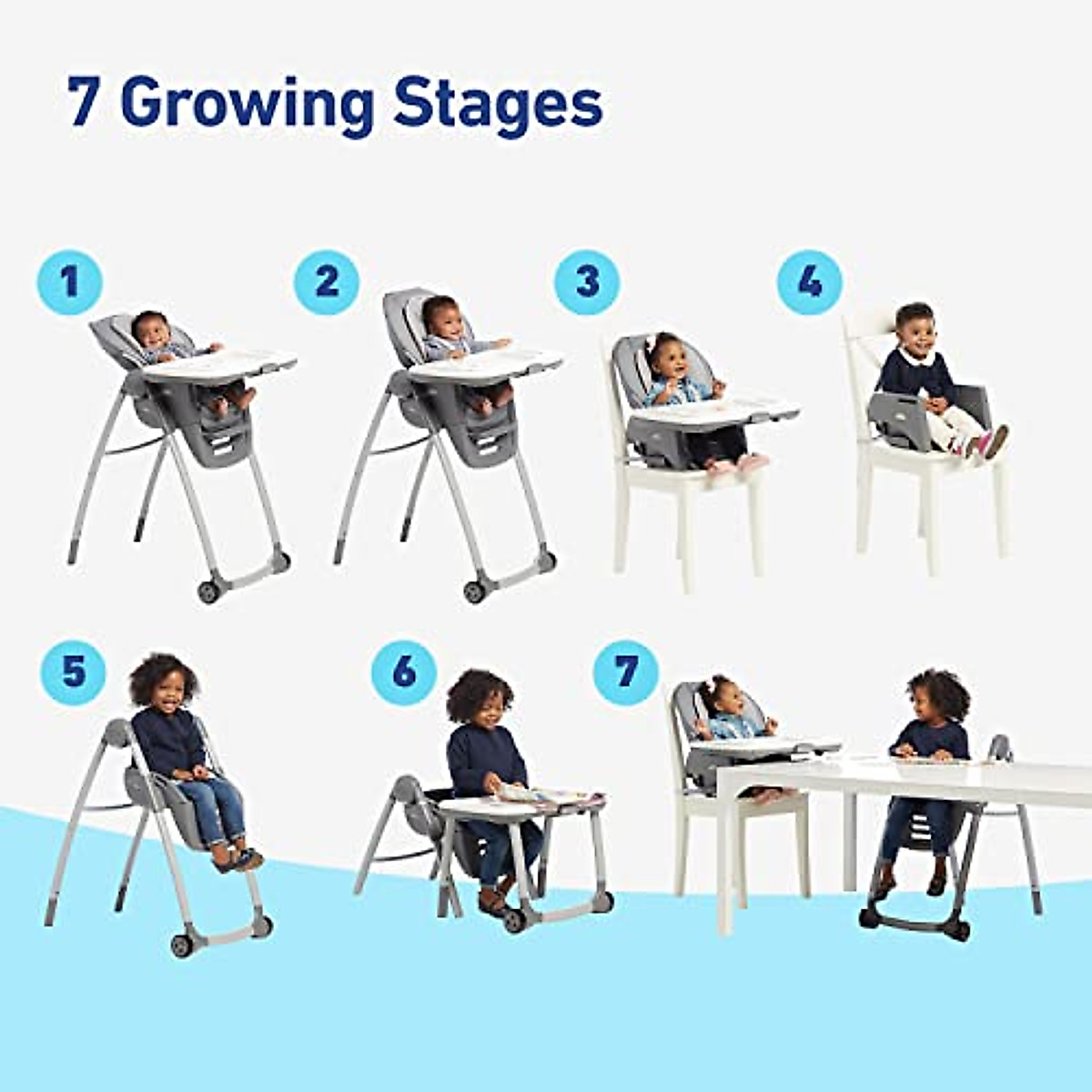 7 Growing Stages

1

2

3

4

5

6

7