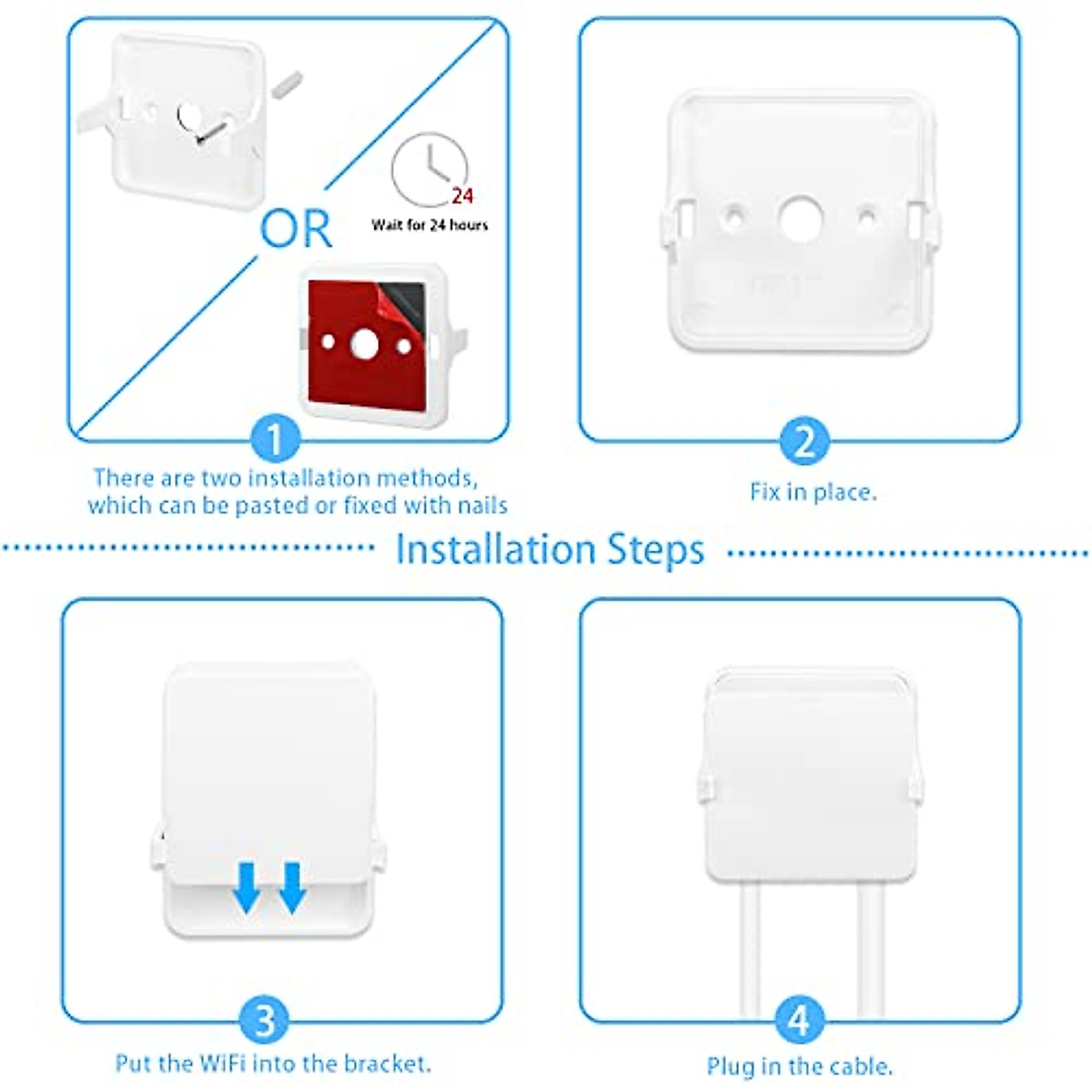 OR

24

Wait for 24 hours

1

There are two installation methods, which can be pasted or fixed with nails

2

Fix in place.

Installation Steps

3

Put the WiFi into the bracket.

4

Plug in the cable.